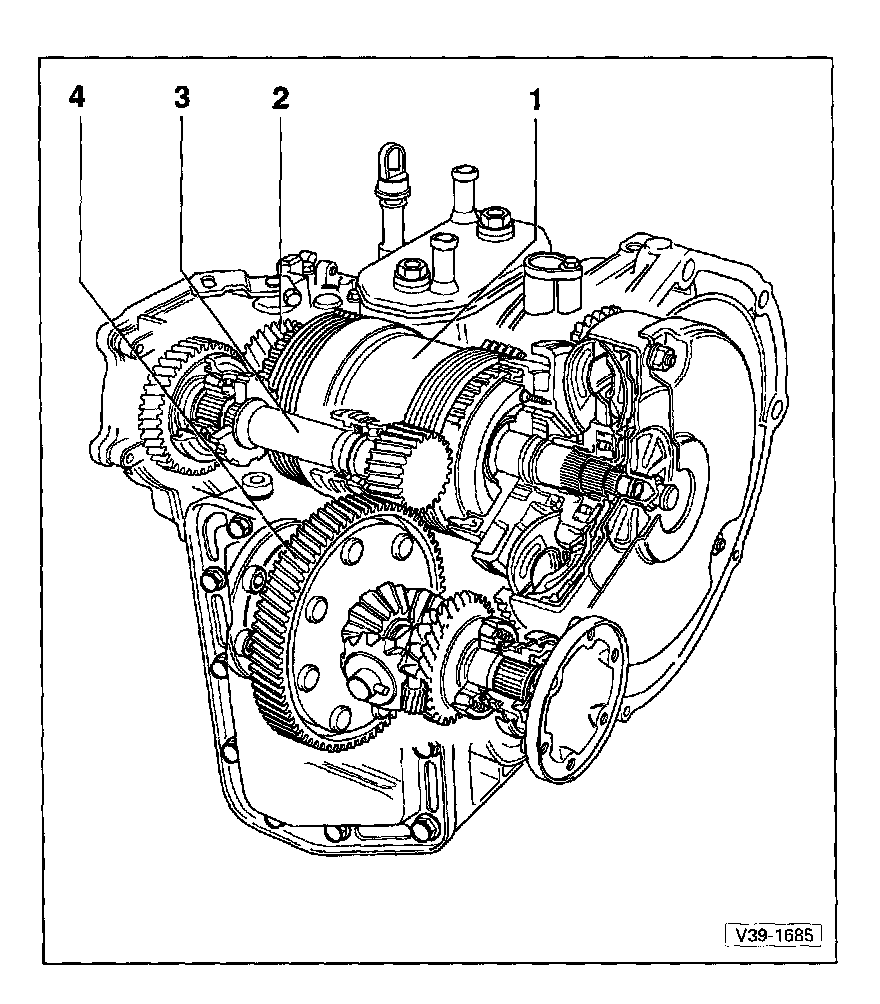 4 3 2 1

V39-1685