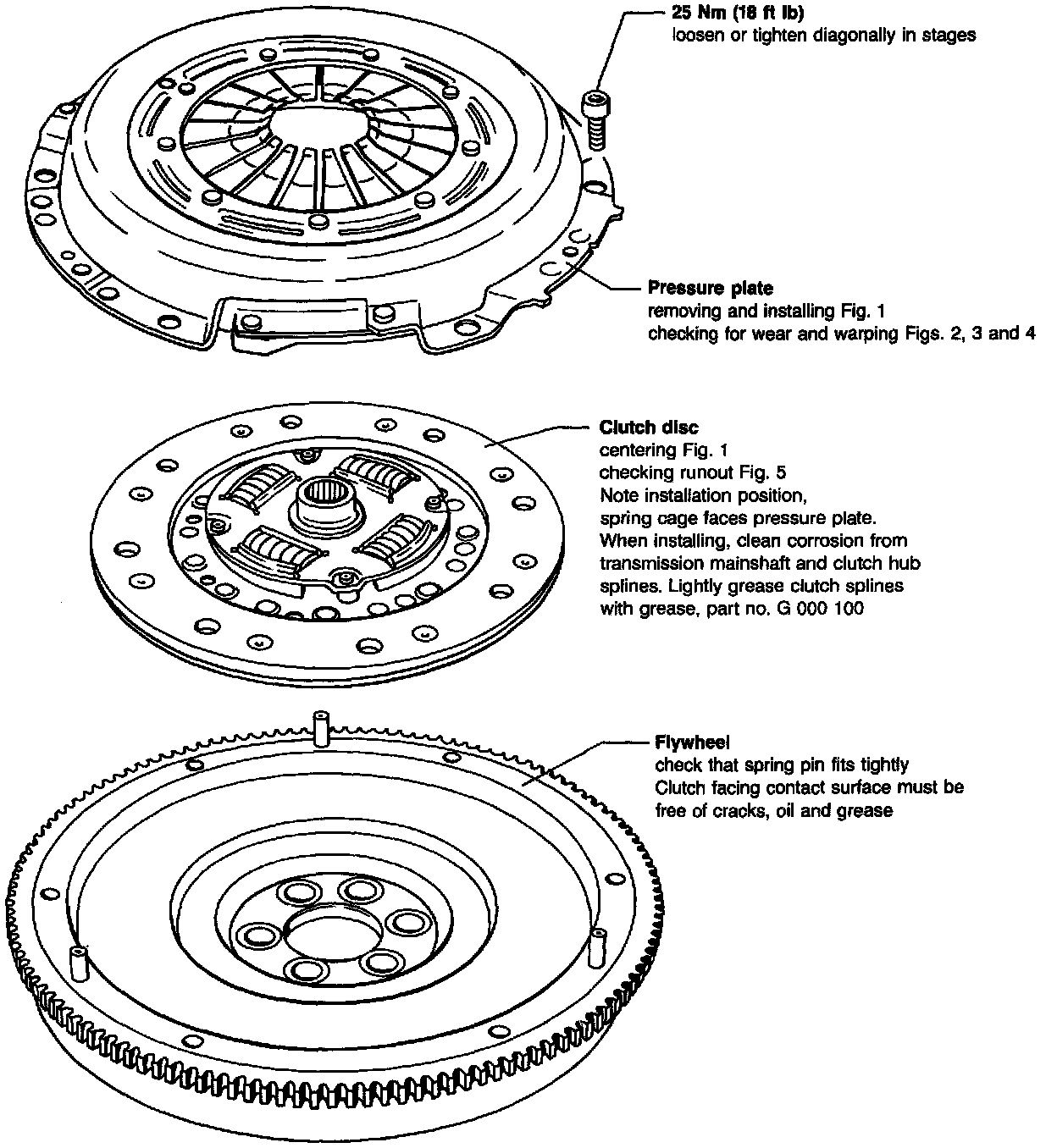 25 Nm (18 ft lb)
loosen or tighten diagonally in stages

Pressure plate
removing and installing Fig. 1
checking for wear and warping Figs. 2, 3 and 4

Clutch disc
centering Fig. 1
checking runout Fig. 5
Note installation position,
spring cage faces pressure plate.
When installing, clean corrosion from transmission mainshaft and clutch hub splines. Lightly grease clutch splines with grease, part no. G 000 100

Flywheel
check that spring pin fits tightly
Clutch facing contact surface must be free of cracks, oil and grease