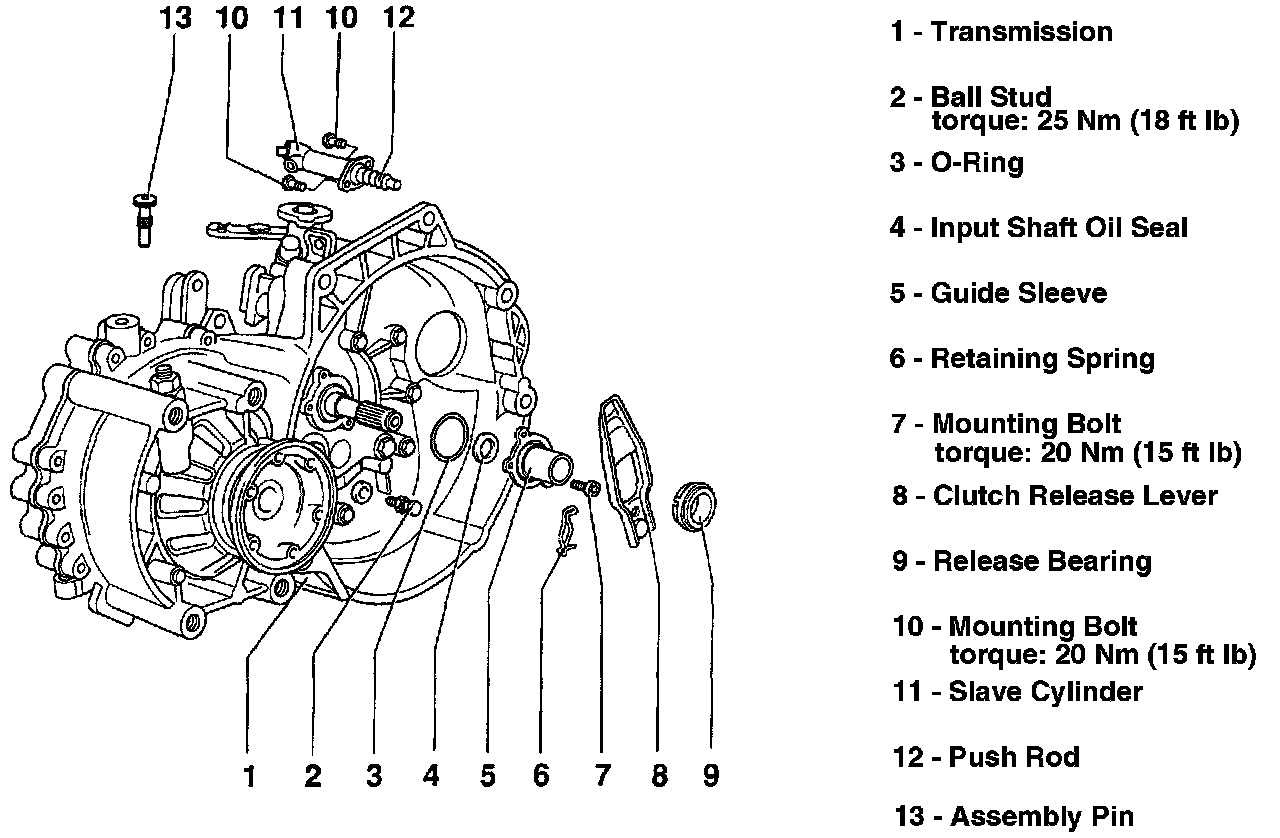 13 10 11 10 12

1 2 3 4 5 6 7 8 9

1 - Transmission

2 - Ball Stud
torque: 25 Nm (18 ft lb)

3 - O-Ring

4 - Input Shaft Oil Seal

5 - Guide Sleeve

6 - Retaining Spring

7 - Mounting Bolt
torque: 20 Nm (15 ft lb)

8 - Clutch Release Lever

9 - Release Bearing

10 - Mounting Bolt
torque: 20 Nm (15 ft lb)

11 - Slave Cylinder

12 - Push Rod

13 - Assembly Pin