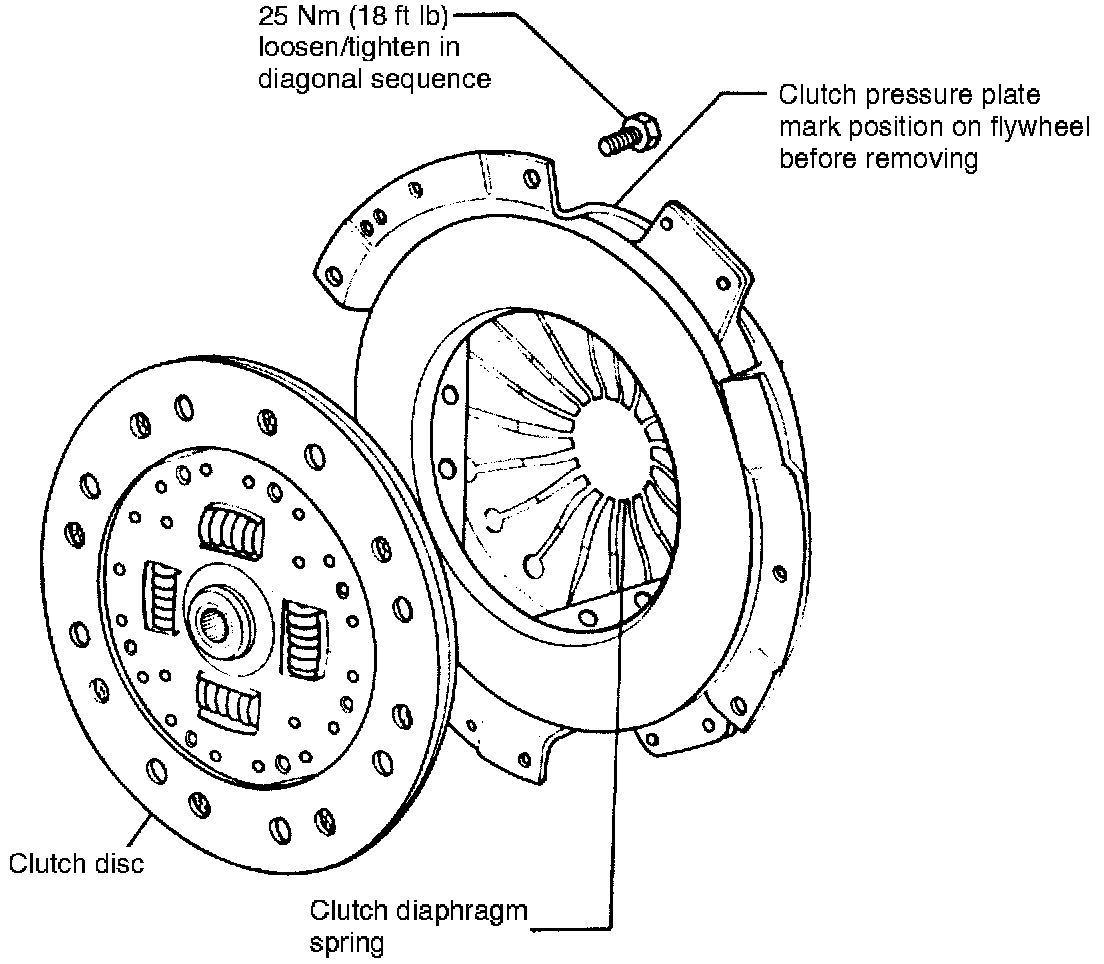 25 Nm (18 ft lb)
loosen/tighten in
diagonal sequence

Clutch pressure plate
mark position on flywheel
before removing

Clutch disc

Clutch diaphragm
spring