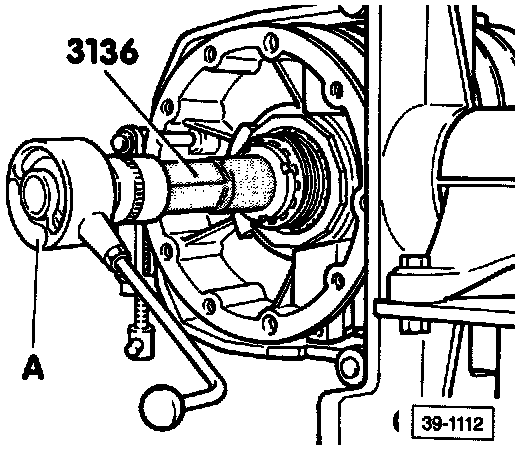 3136

A

39-1112