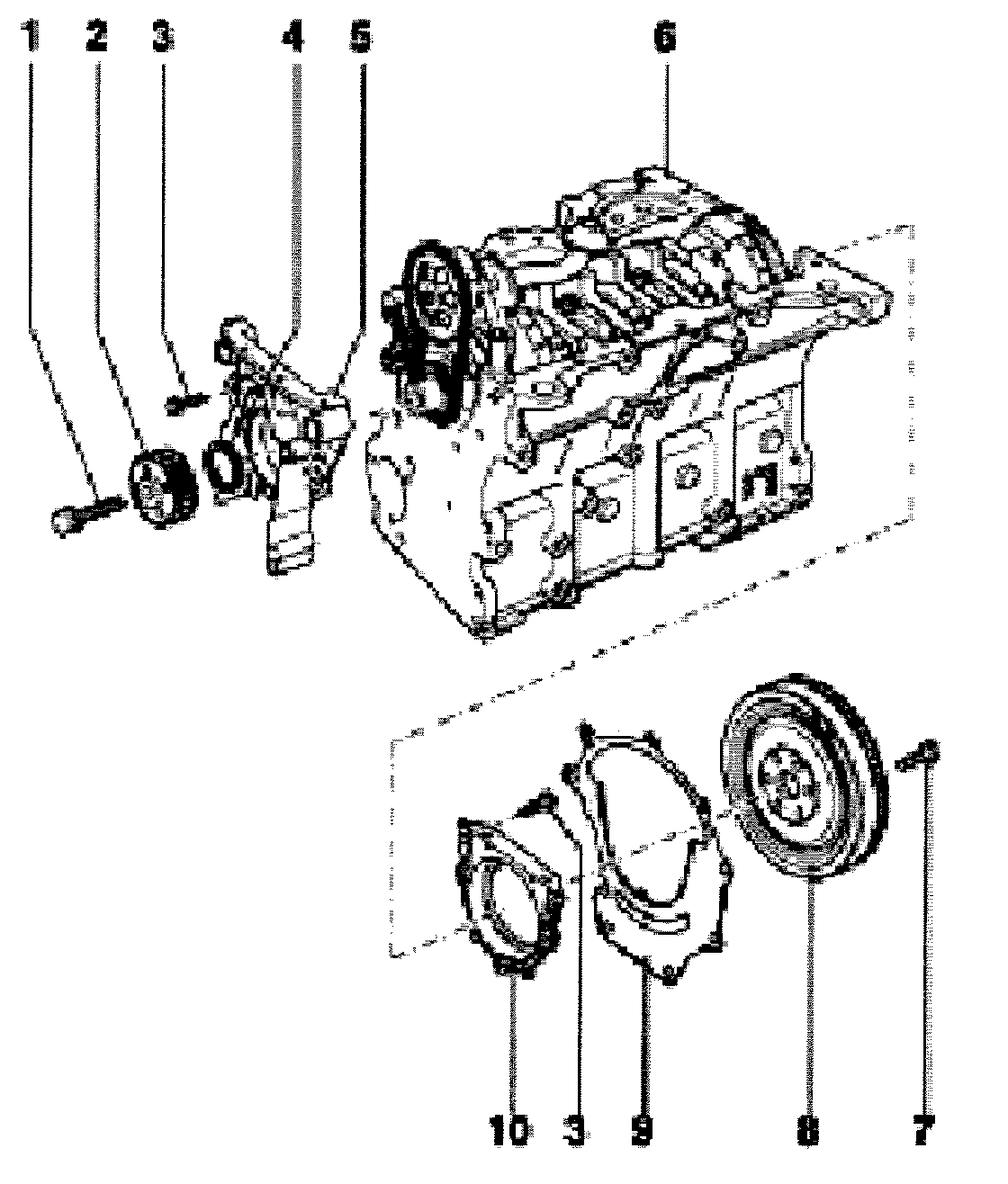 1 2 3 4 5 6

10 3 9 8 7