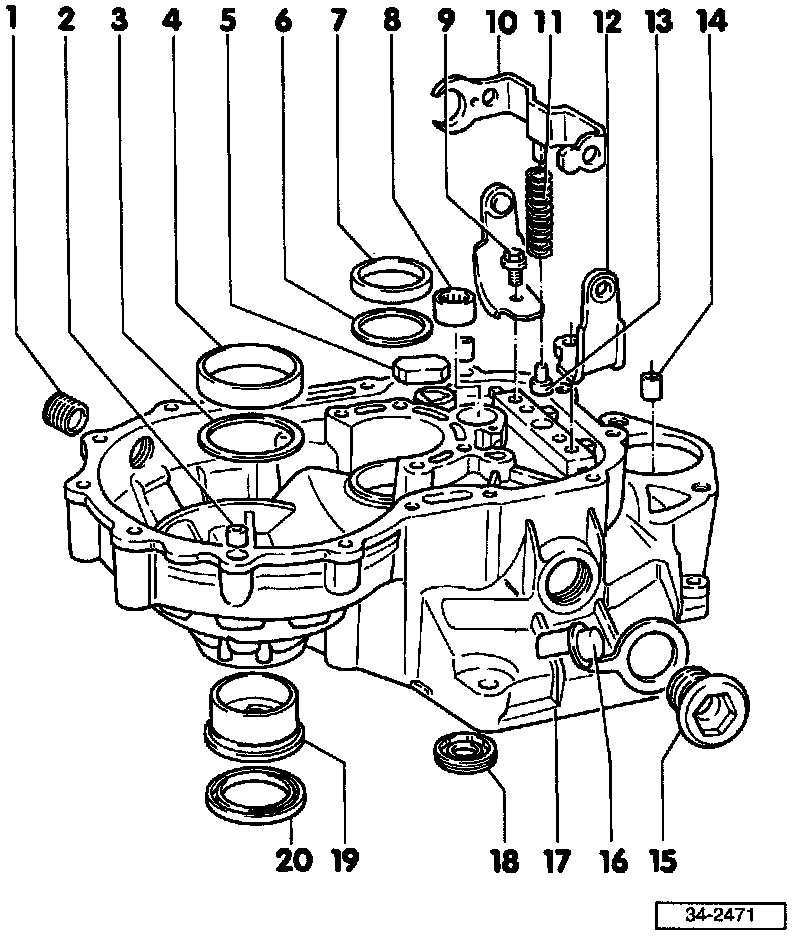 1 2 3 4 5 6 7 8 9 10 11 12 13 14

20 19 18 17 16 15

34-2471