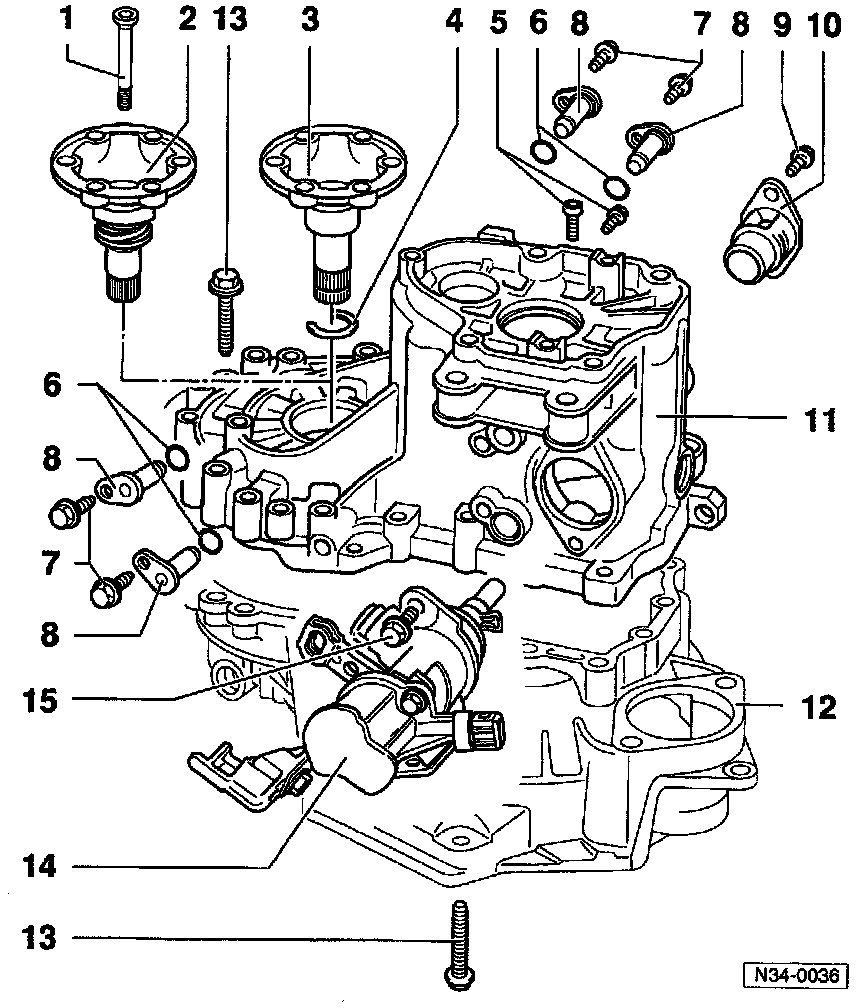 1
2
13
3
4
5
6
8
7
8
9
10
6
8
7
8
11
15
12
14
13
N34-0036