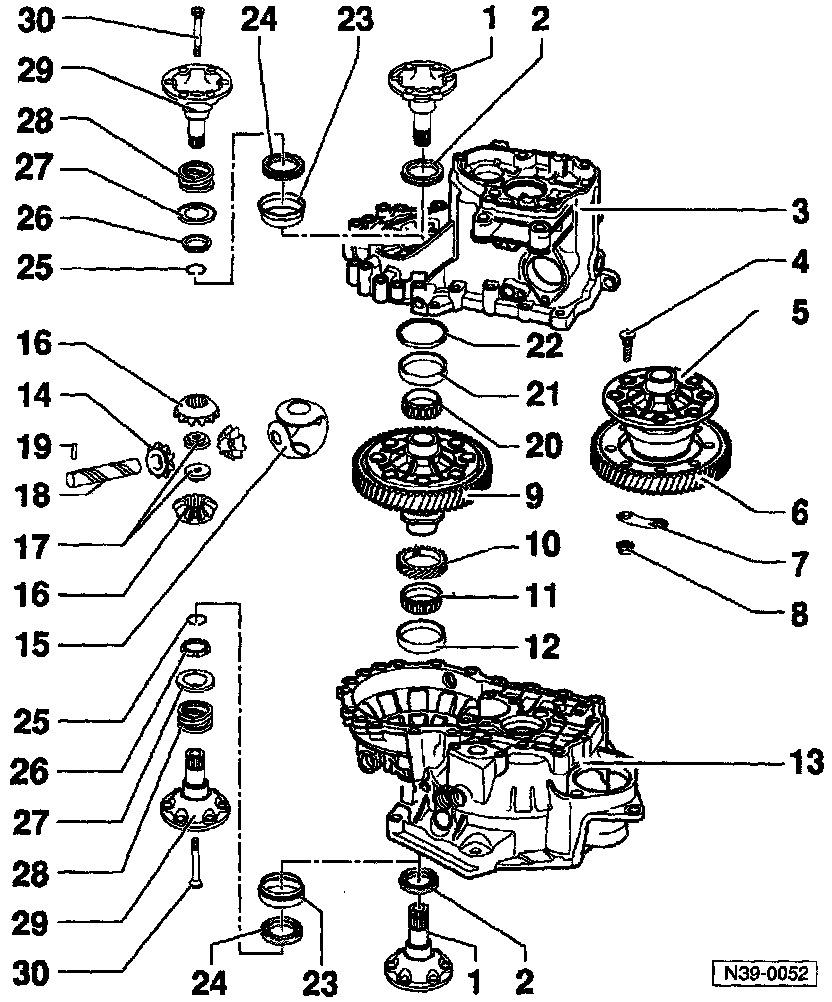 30
24
23
1
2
29
28
27
26
25
3
4
5
16
14
19
18
17
16
15
22
21
20
9
10
11
12
6
7
8
25
26
27
28
29
30
13
24
23
1
2
N39-0052