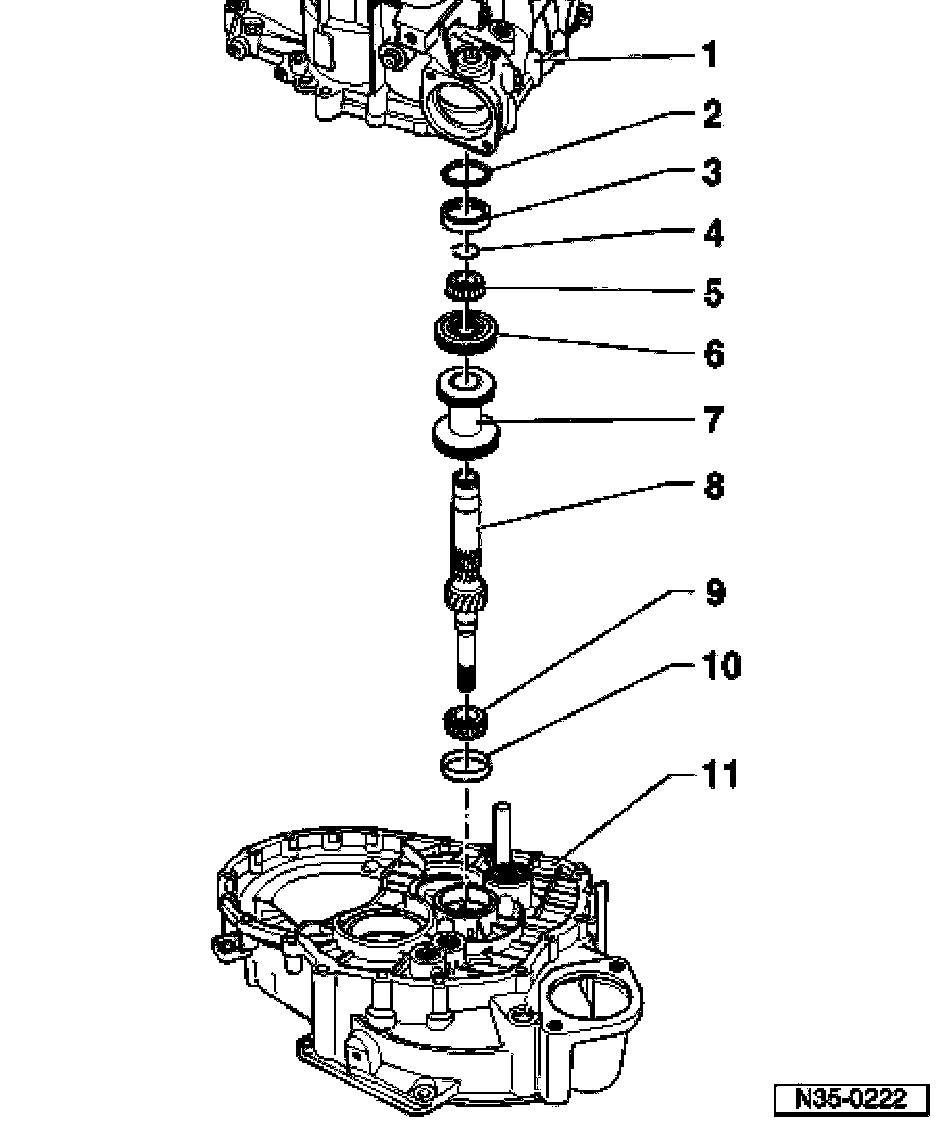 1
2
3
4
5
6
7
8
9
10
11
N35-0222