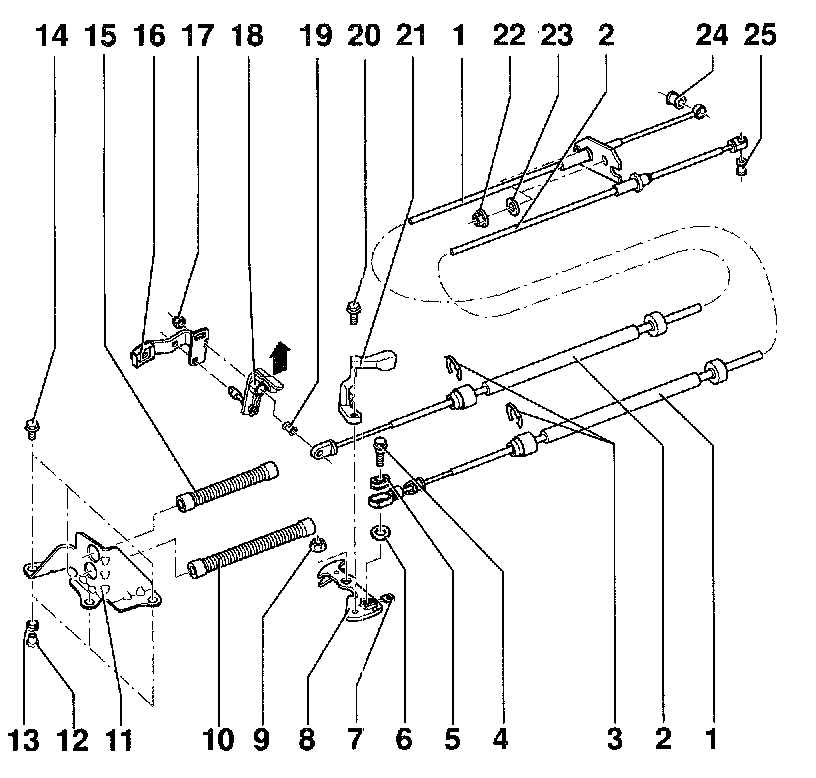 14 15 16 17 18 19 20 21 1 22 23 2 24 25

13 12 11 10 9 8 7 6 5 4 3 2 1