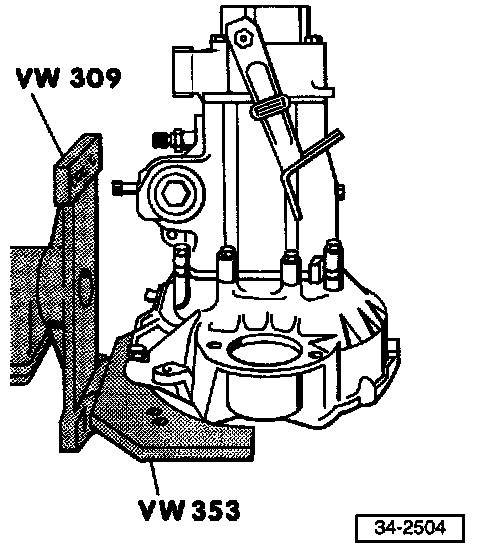 VW 309

VW 353

34-2504