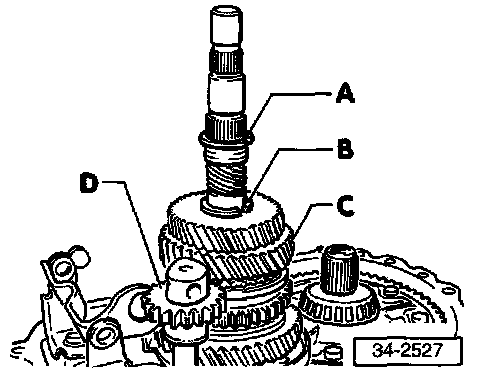 A
B
D
C
34-2527