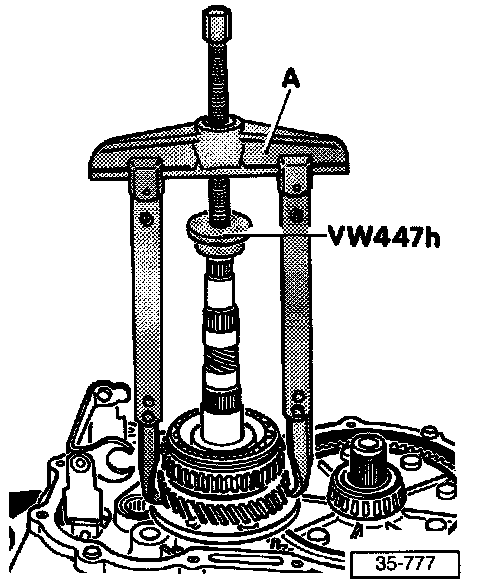 A
VW447h
35-777