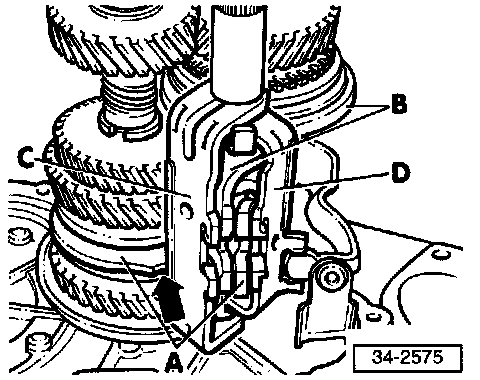 B
C
D
A
34-2575