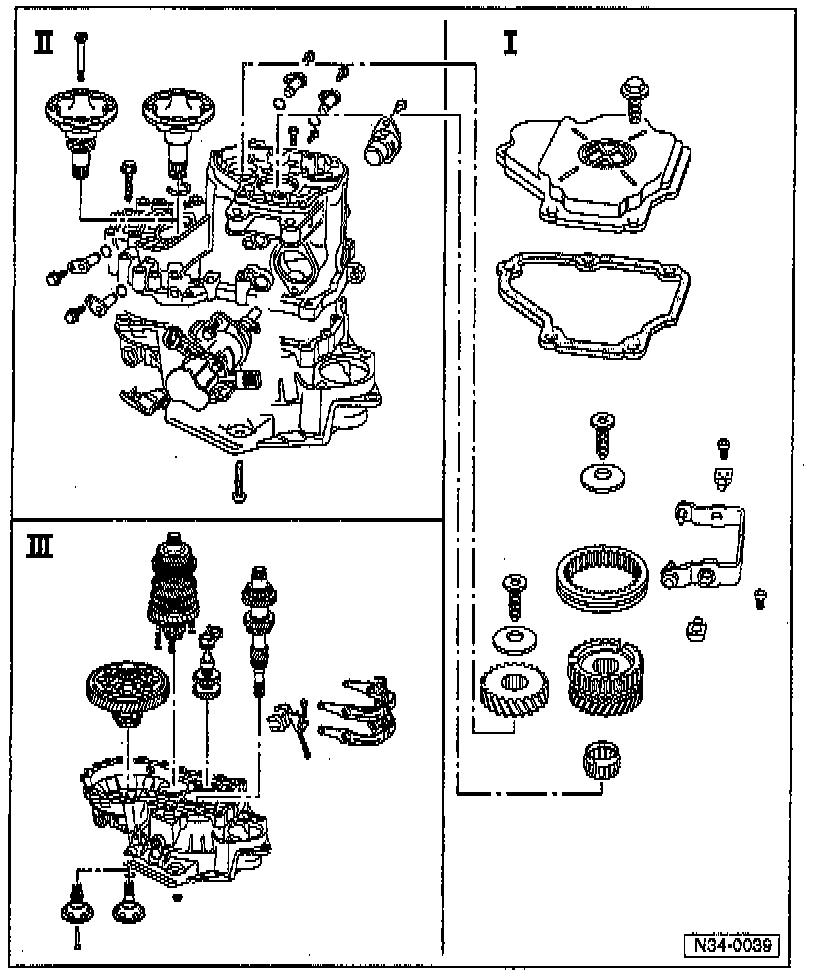 II

I

III

N34-0039