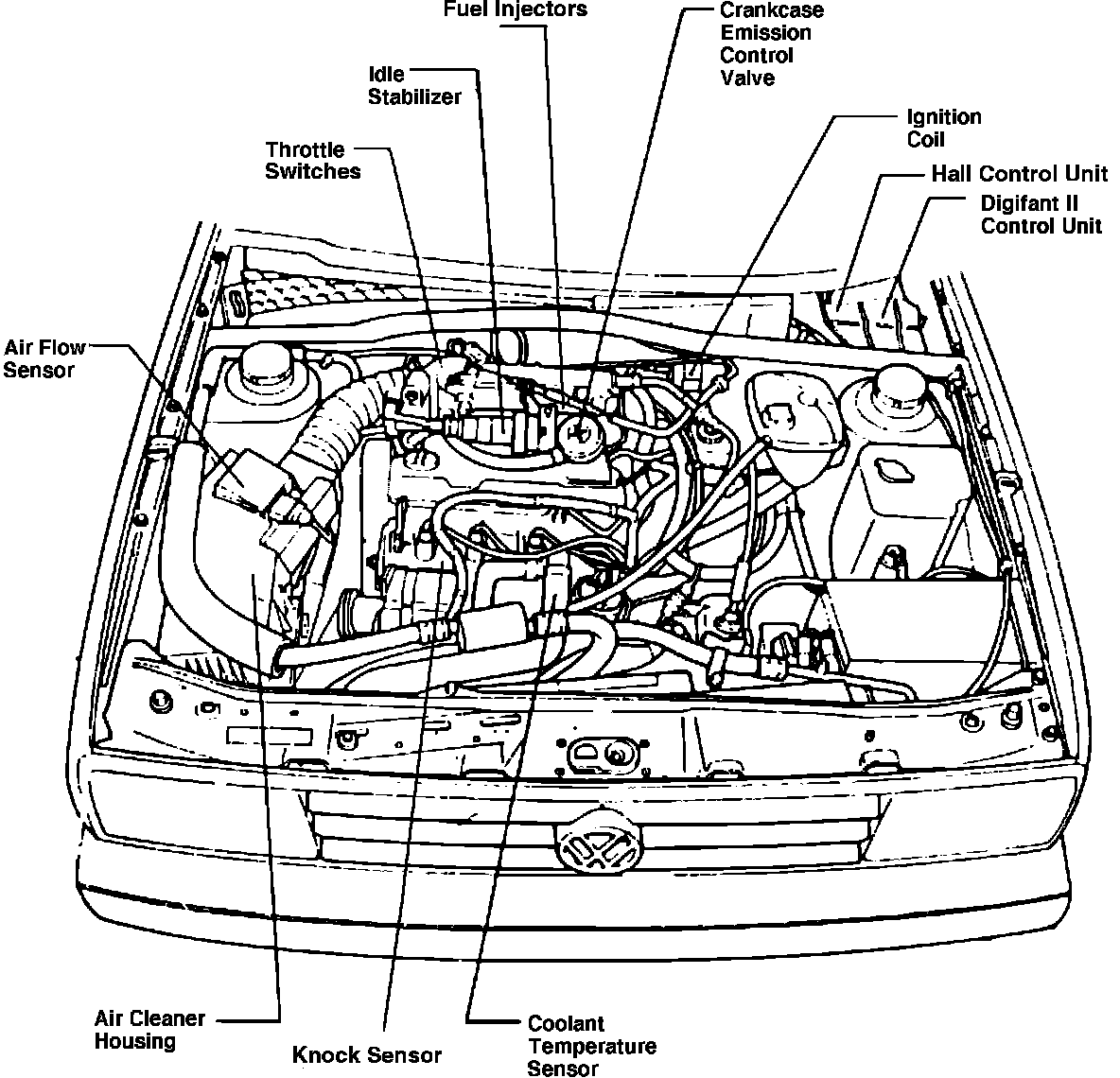 Fuel Injectors

Crankcase Emission Control Valve

Idle Stabilizer

Ignition Coil

Throttle Switches

Hall Control Unit

Digifant II Control Unit

Air Flow Sensor

Air Cleaner Housing

Knock Sensor

Coolant Temperature Sensor