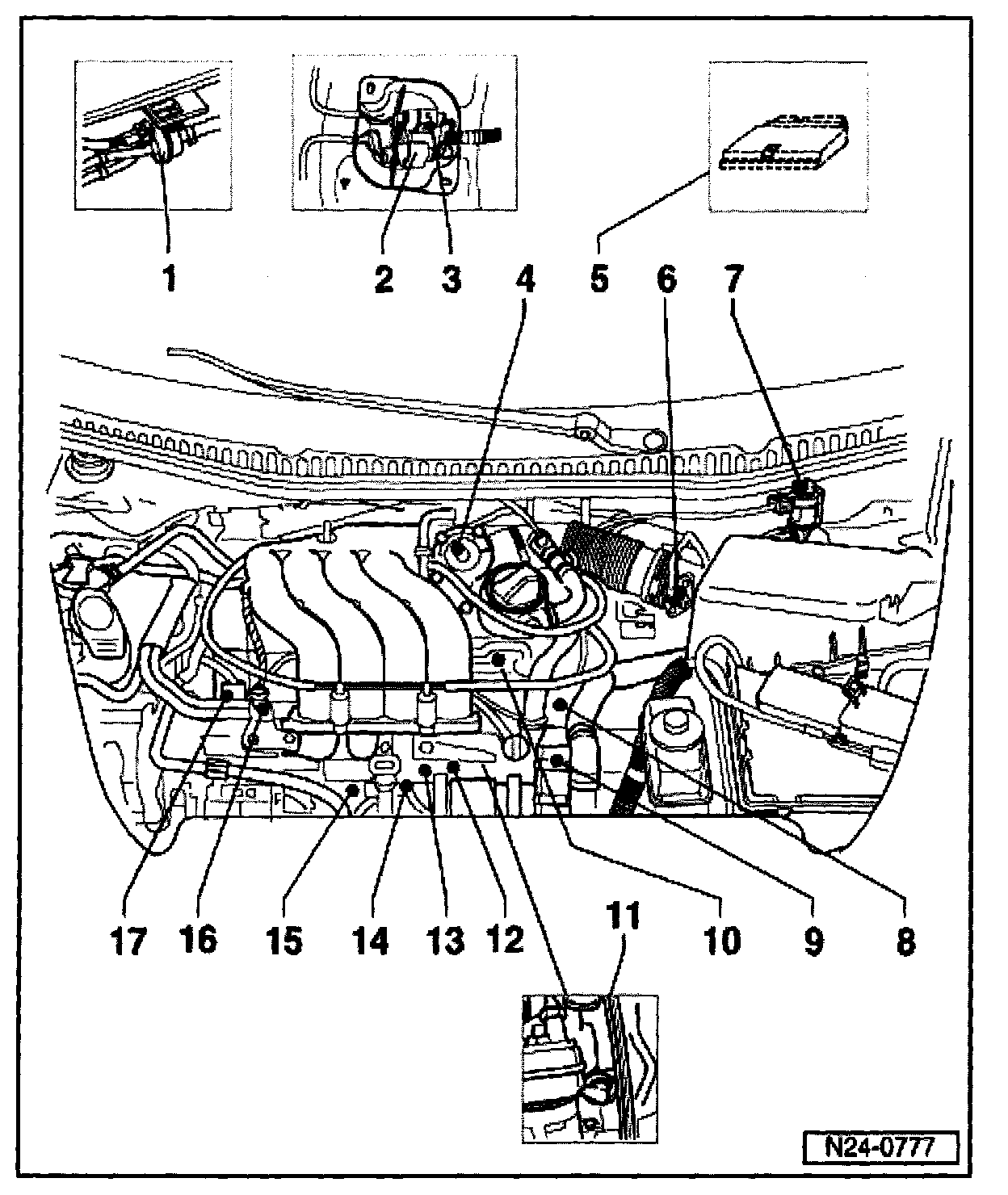 1
2
3
4
5
6
7
17
16
15
14
13
12
11
10
9
8
N24-0777