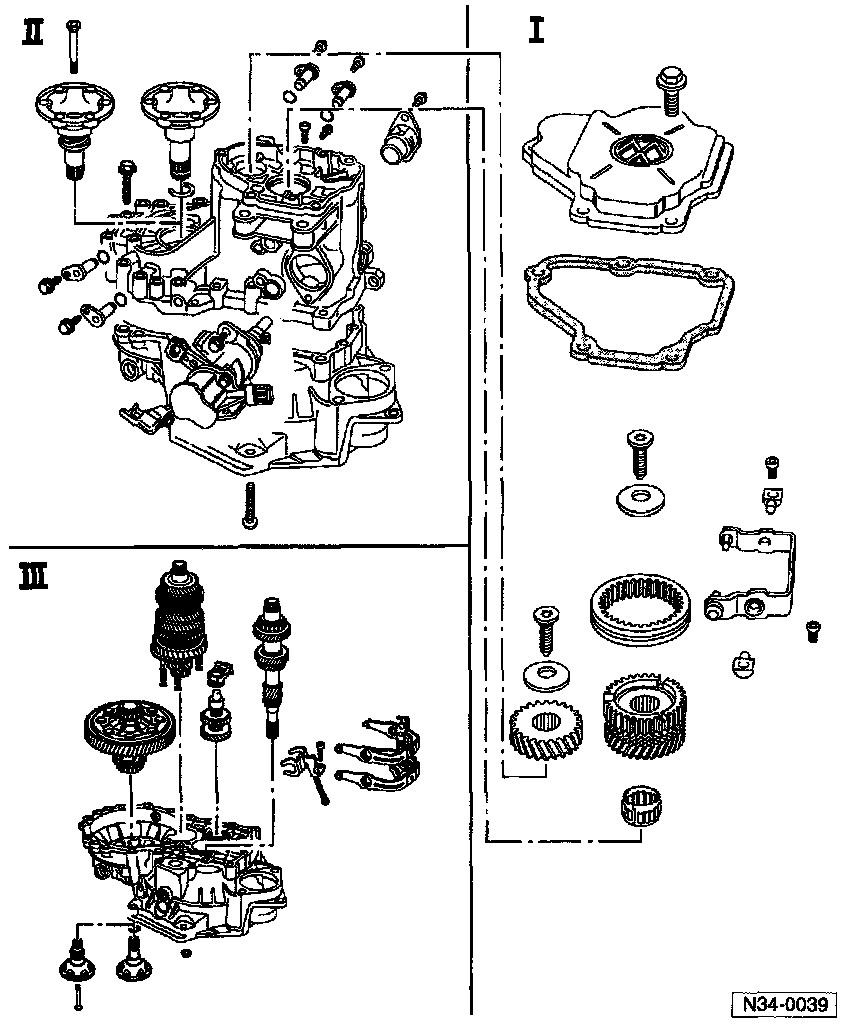 II

I

III

N34-0039