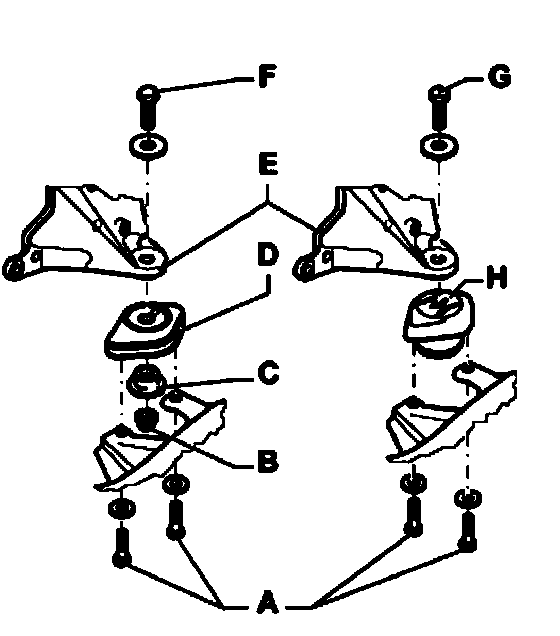 F
G
E
D
H
C
B
A