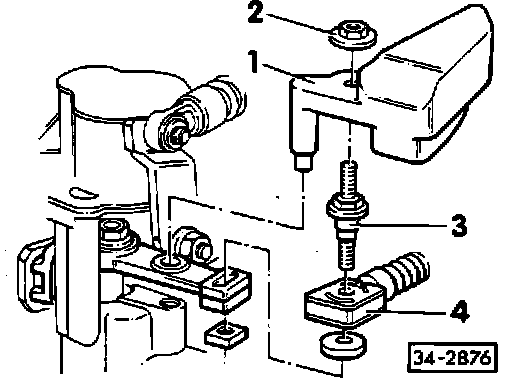 2
1
3
4
34-2876