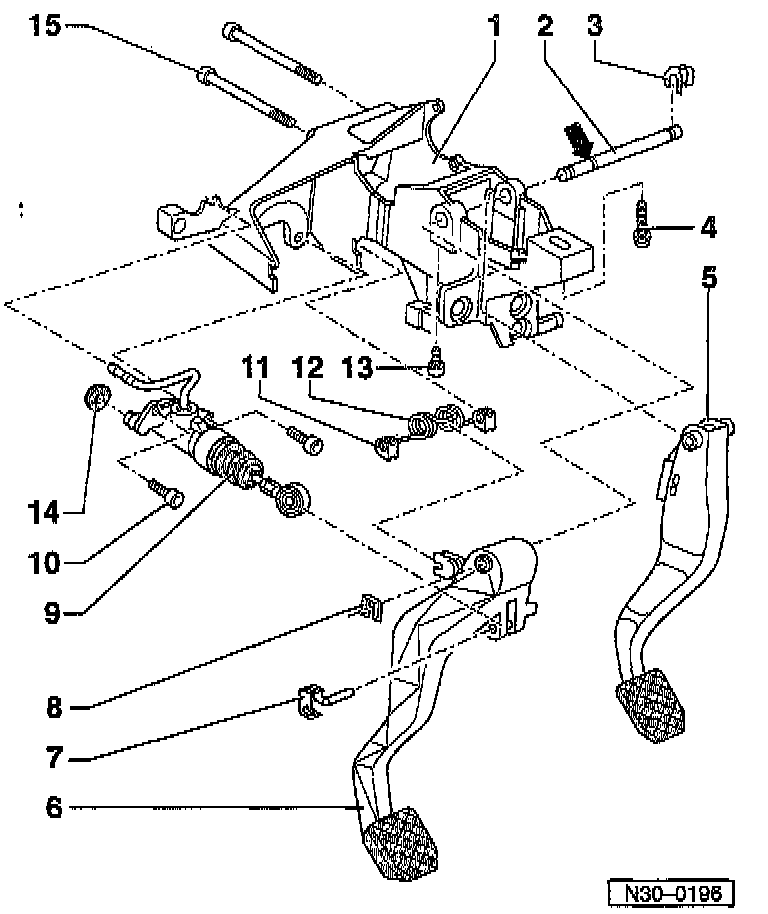 15
1
2
3
4
5
11
12
13
14
10
9
8
7
6
N30–0196