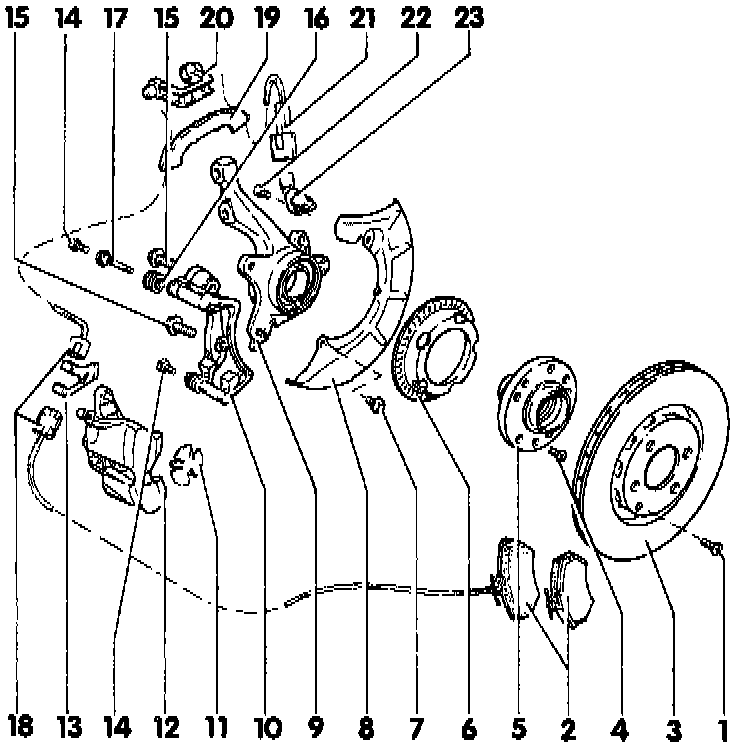 15 14 17 15 20 19 16 21 22 23

18 13 14 12 11 10 9 8 7 6 5 2 4 3 1