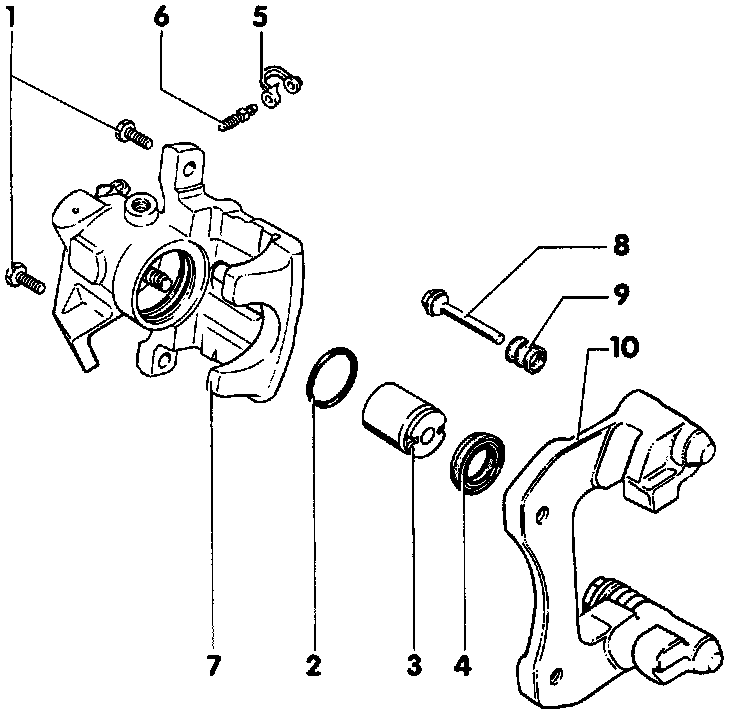 1
6
5
8
9
10
7
2
3
4