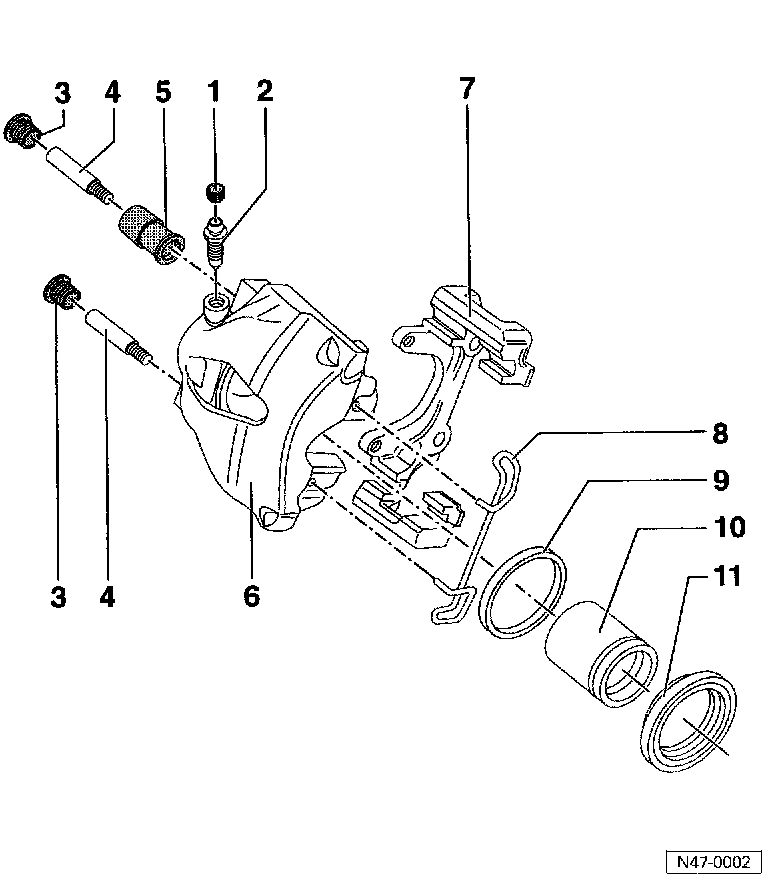 3
4
5
1
2
7
3
4
6
8
9
10
11
N47-0002