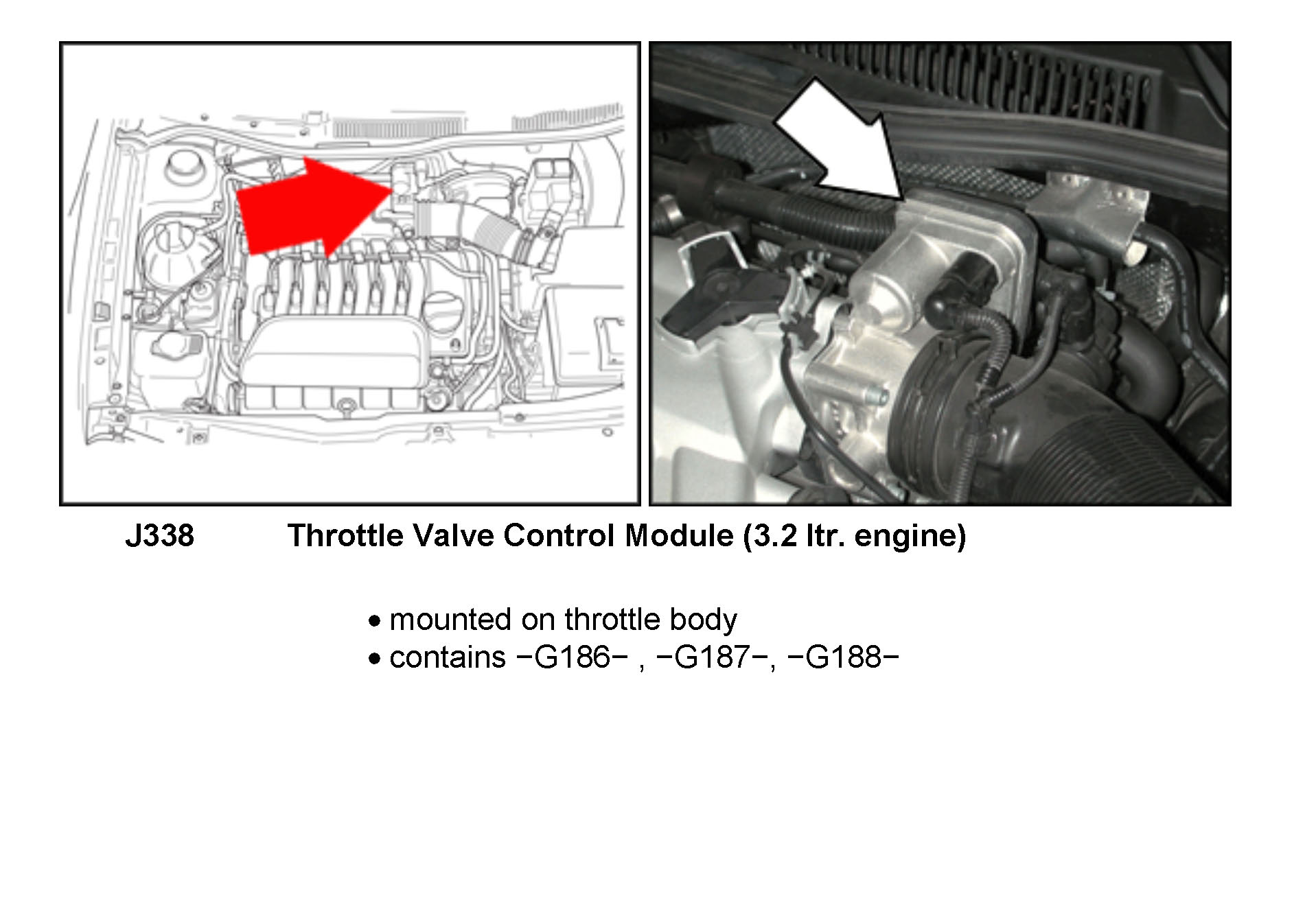 J338 Throttle Valve Control Module (3.2 ltr. engine)

• mounted on throttle body
• contains −G186− , −G187−, −G188−