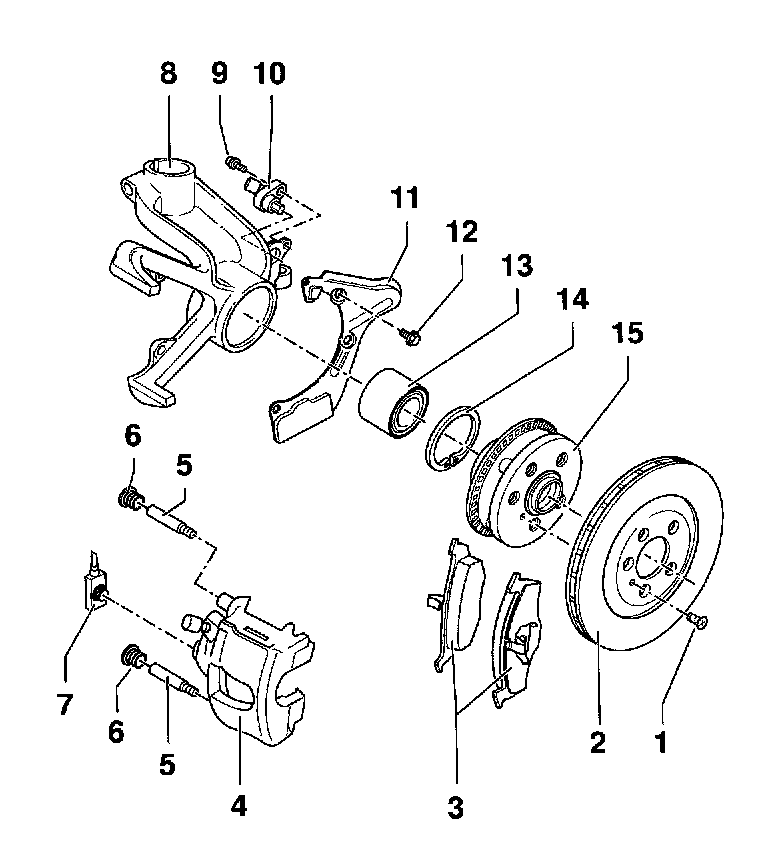 8
9
10
11
12
13
14
15
6
5
7
6
5
4
3
2
1