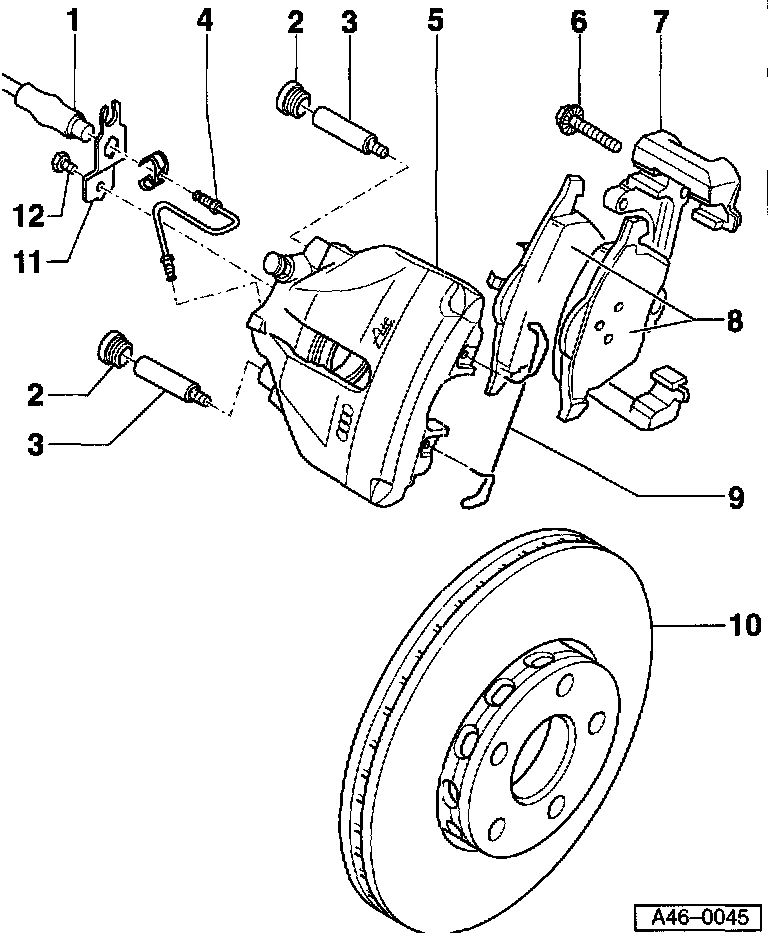 1
4
2
3
5
6
7
12
11
8
2
3
9
10
A46–0045