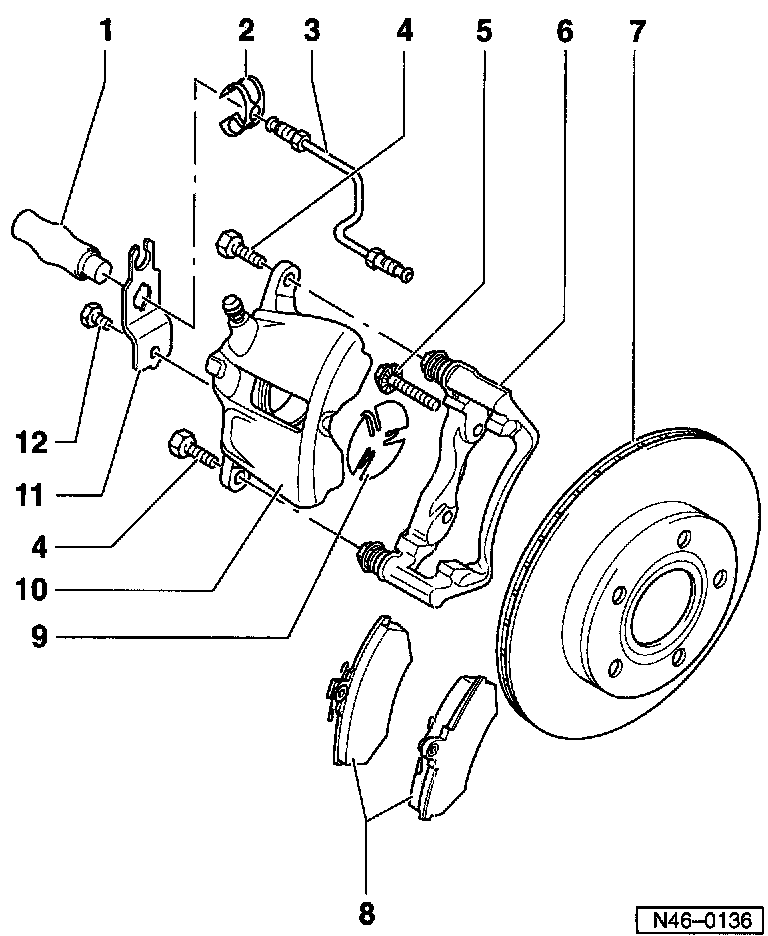 1
2
3
4
5
6
7
12
11
4
10
9
8
N46–0136