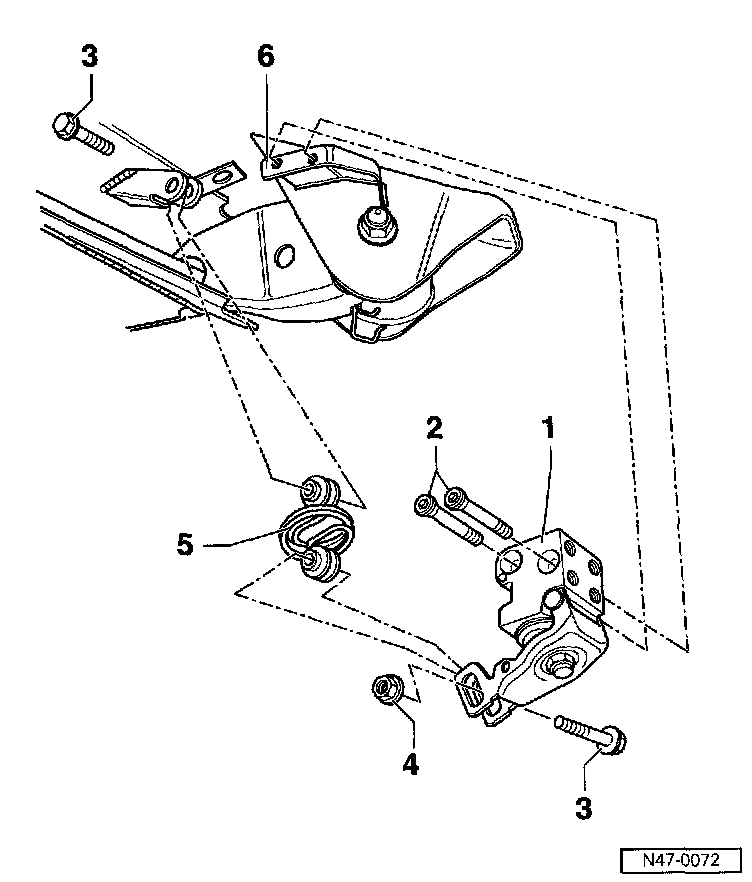 3
6
2
1
5
4
3
N47-0072