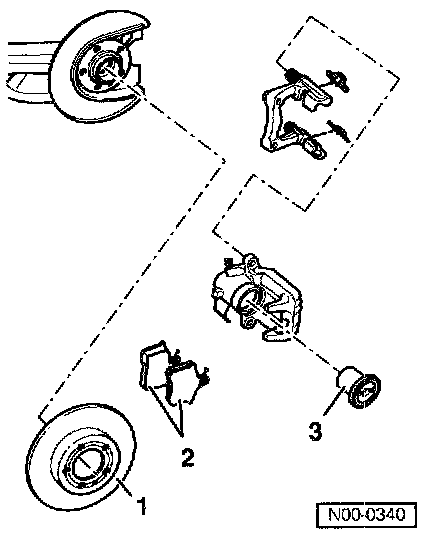 2
3
1
N00-0340