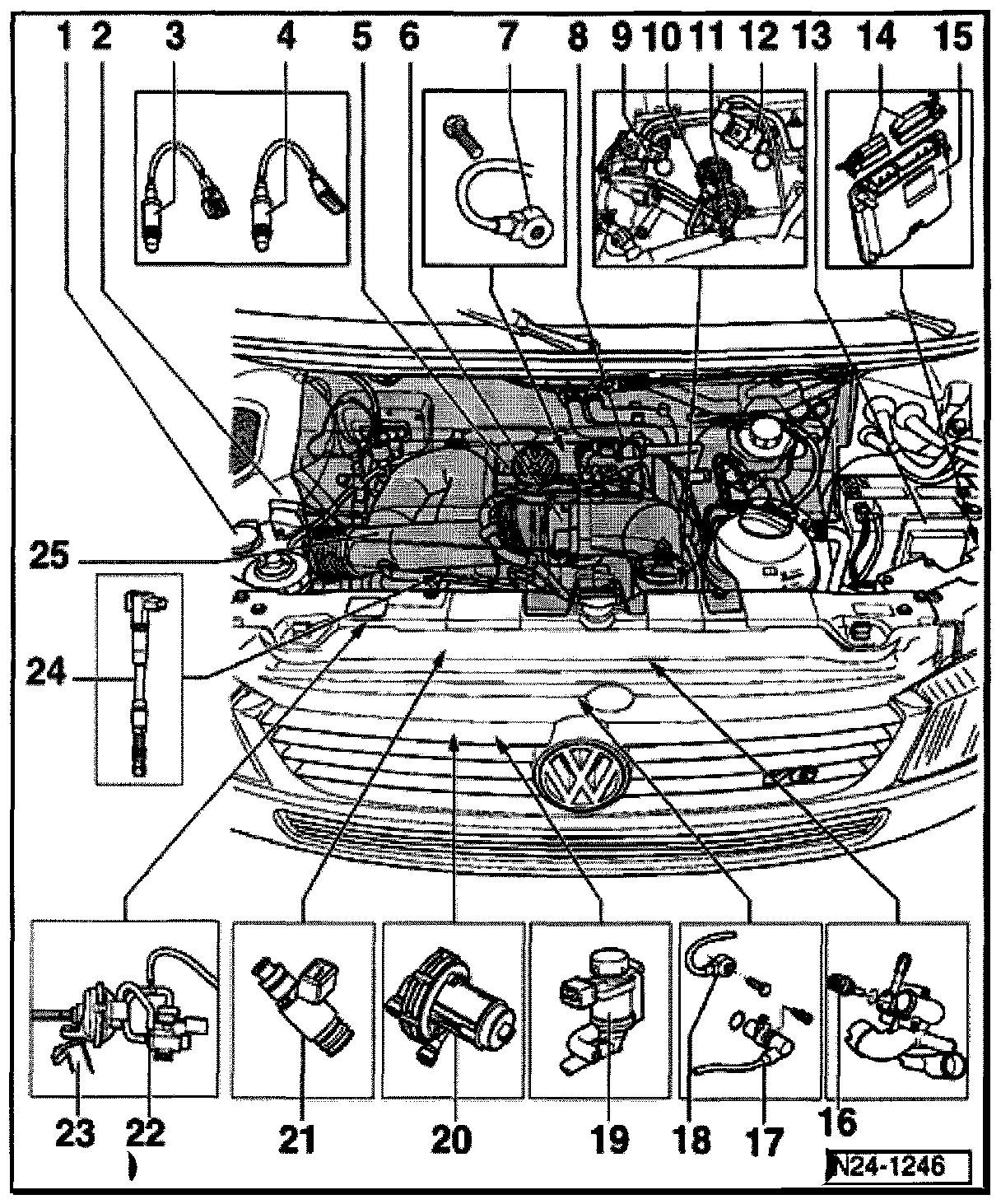 1 2 3 4 5 6 7 8 9 10 11 12 13 14 15

25

24

23 22 21 20 19 18 17 16

N24-1246