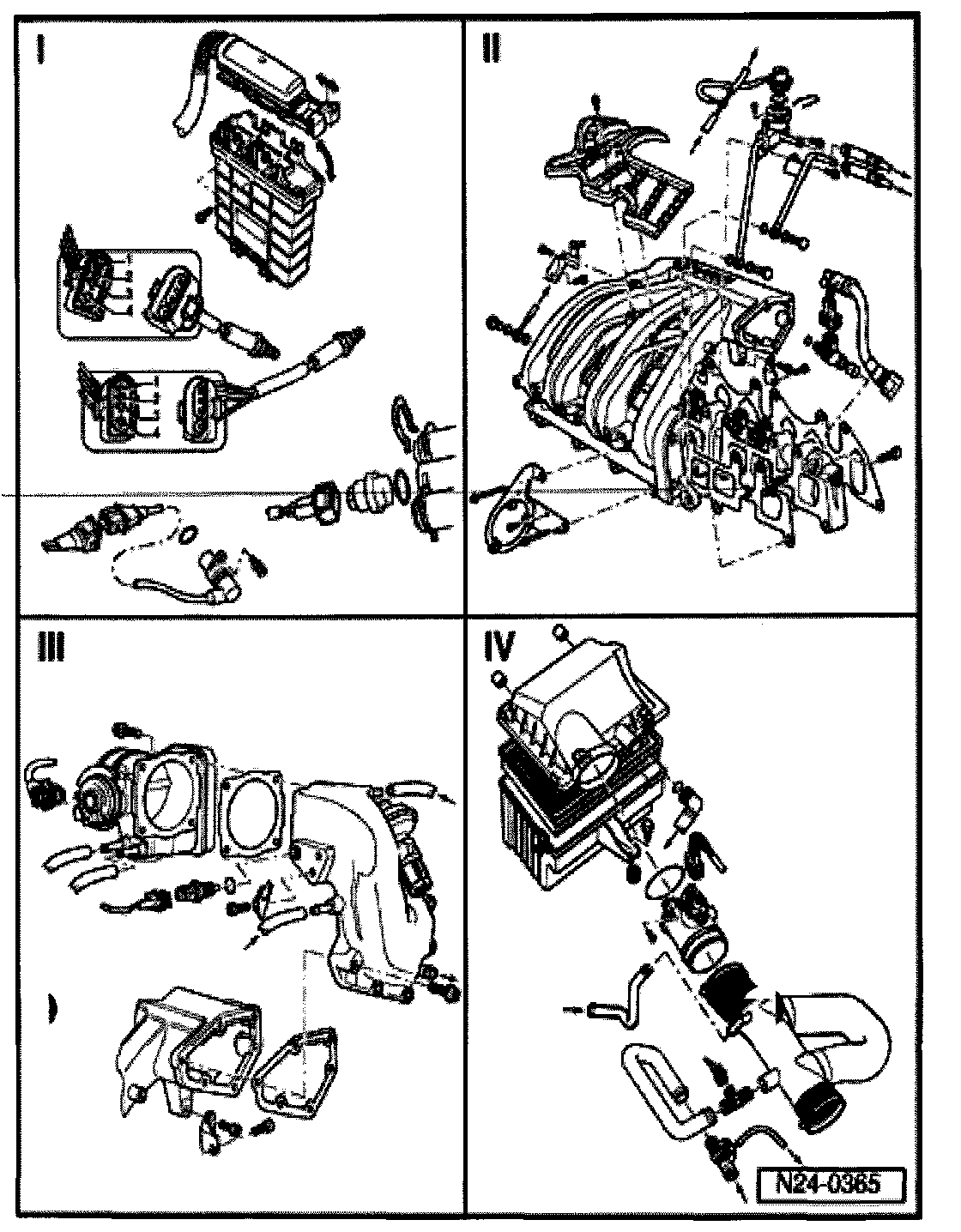 I

II

III

IV

N24-0365