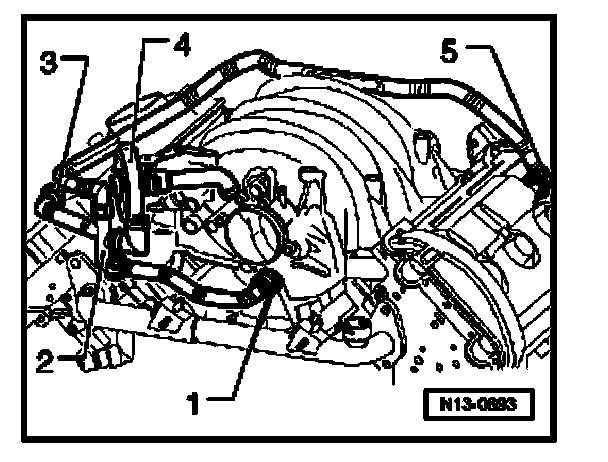 3
4
5
2
1
N13-0893