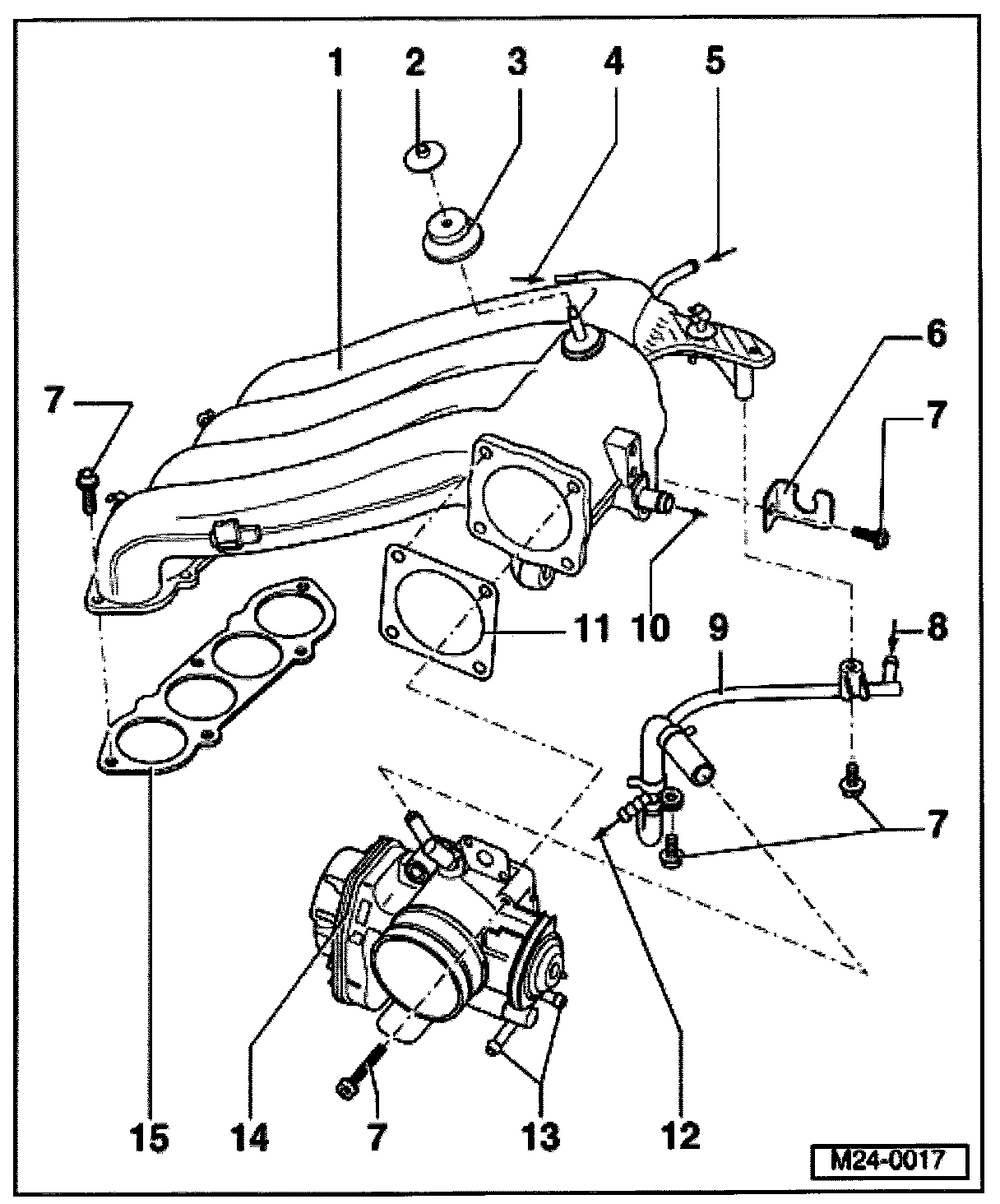 1 2 3 4 5

6

7

7

11 10 9 8

7

15 14 7 13 12

M24-0017