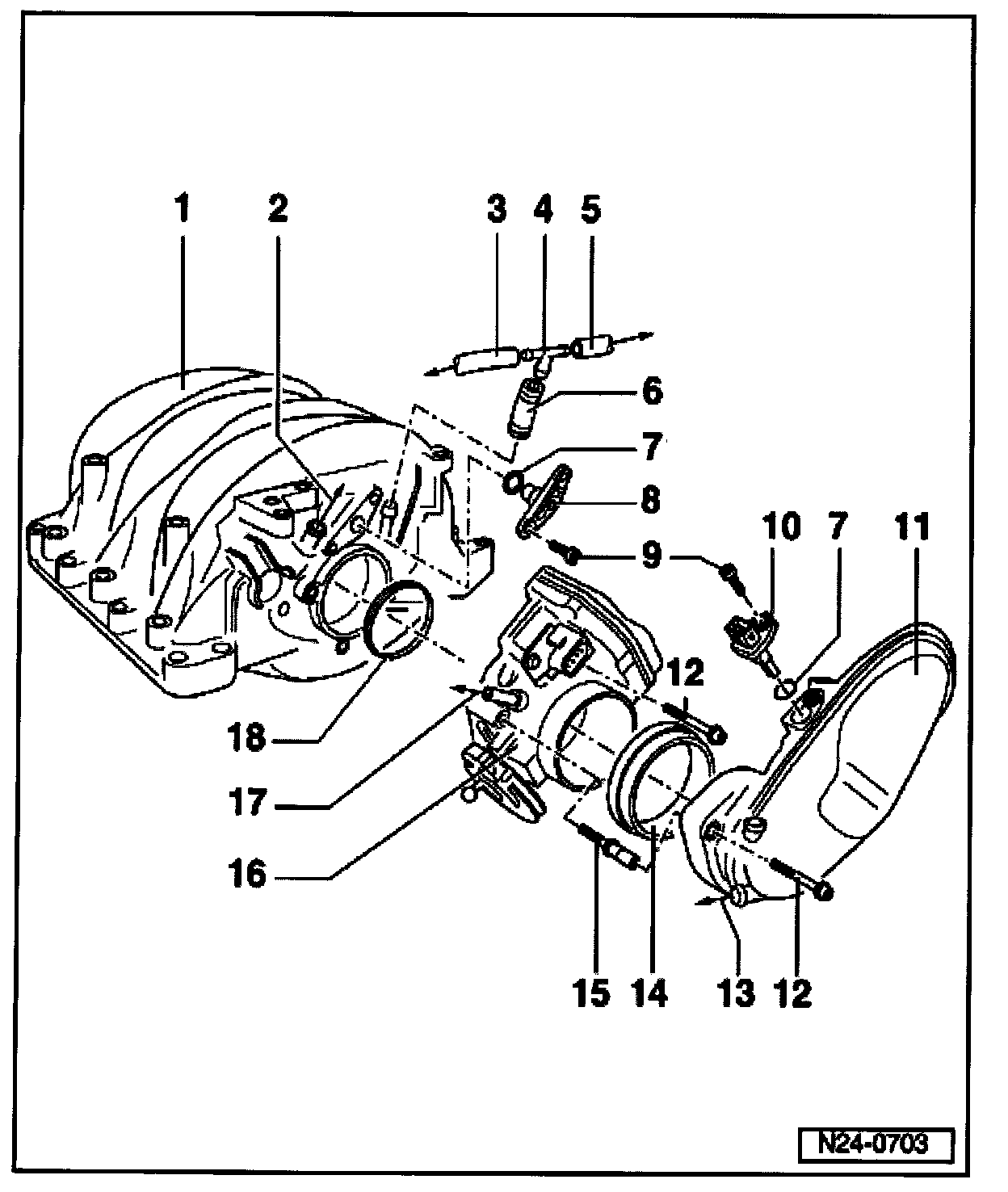 1
2
3
4
5
6
7
8
9
10
7
11
12
18
17
16
15
14
13
12
N24-0703