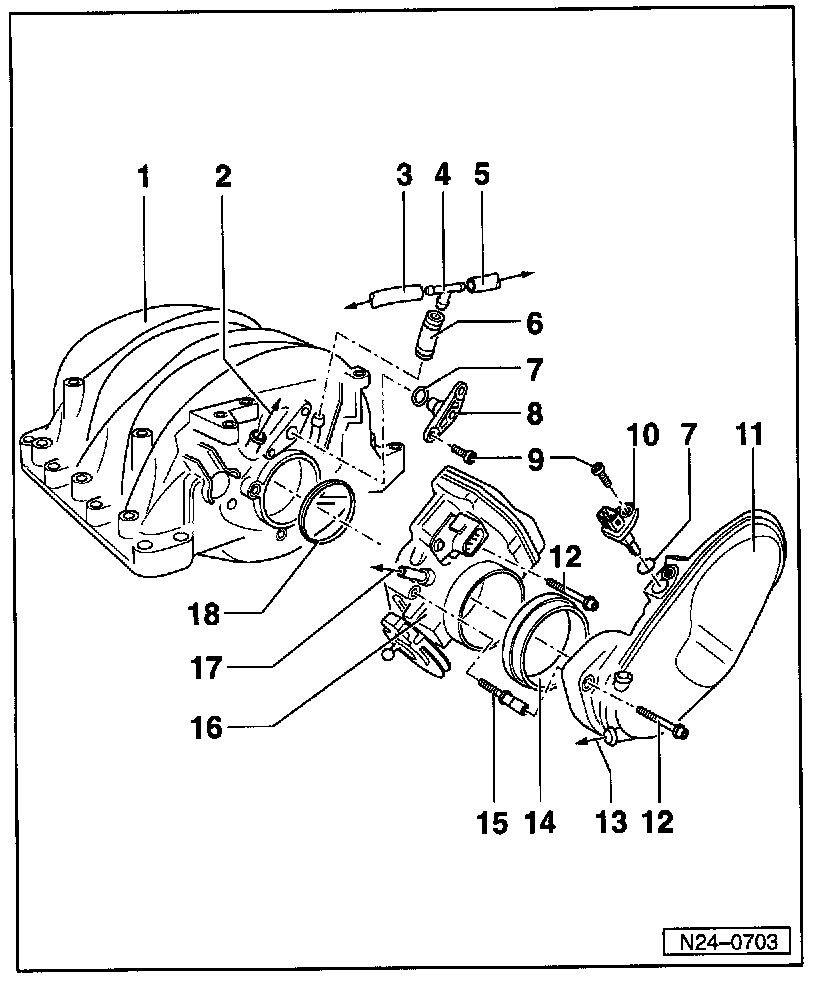 1
2
3
4
5
6
7
8
9
10
7
11
12
18
17
16
15
14
13
12
N24–0703