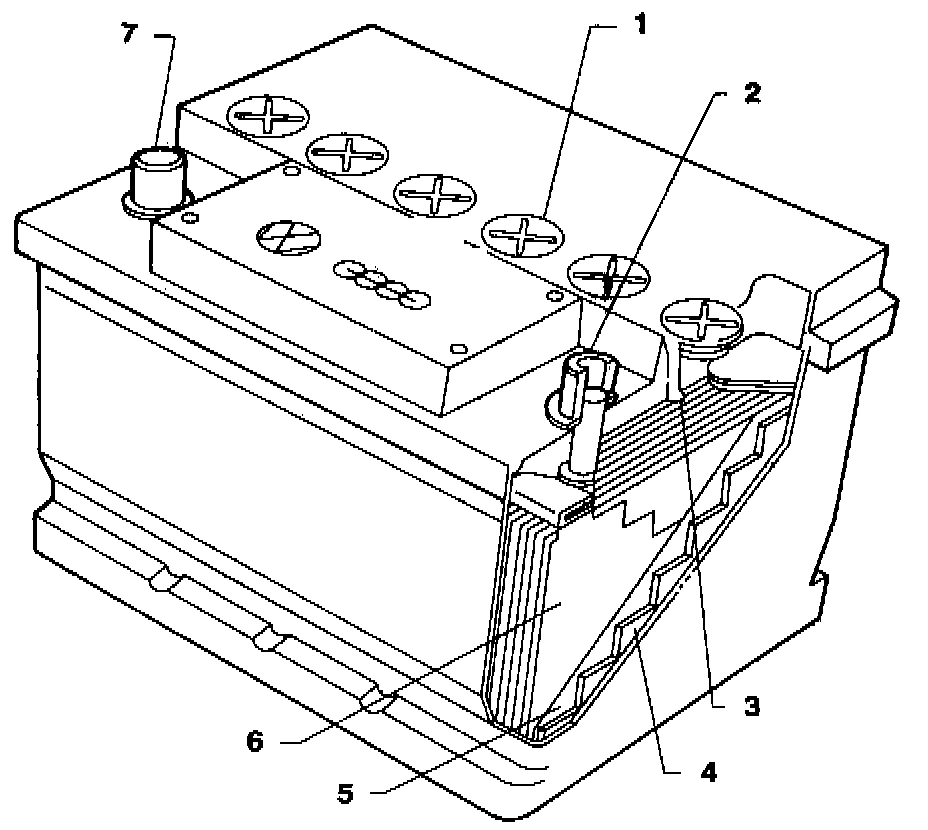 7
1
2
3
4
5
6