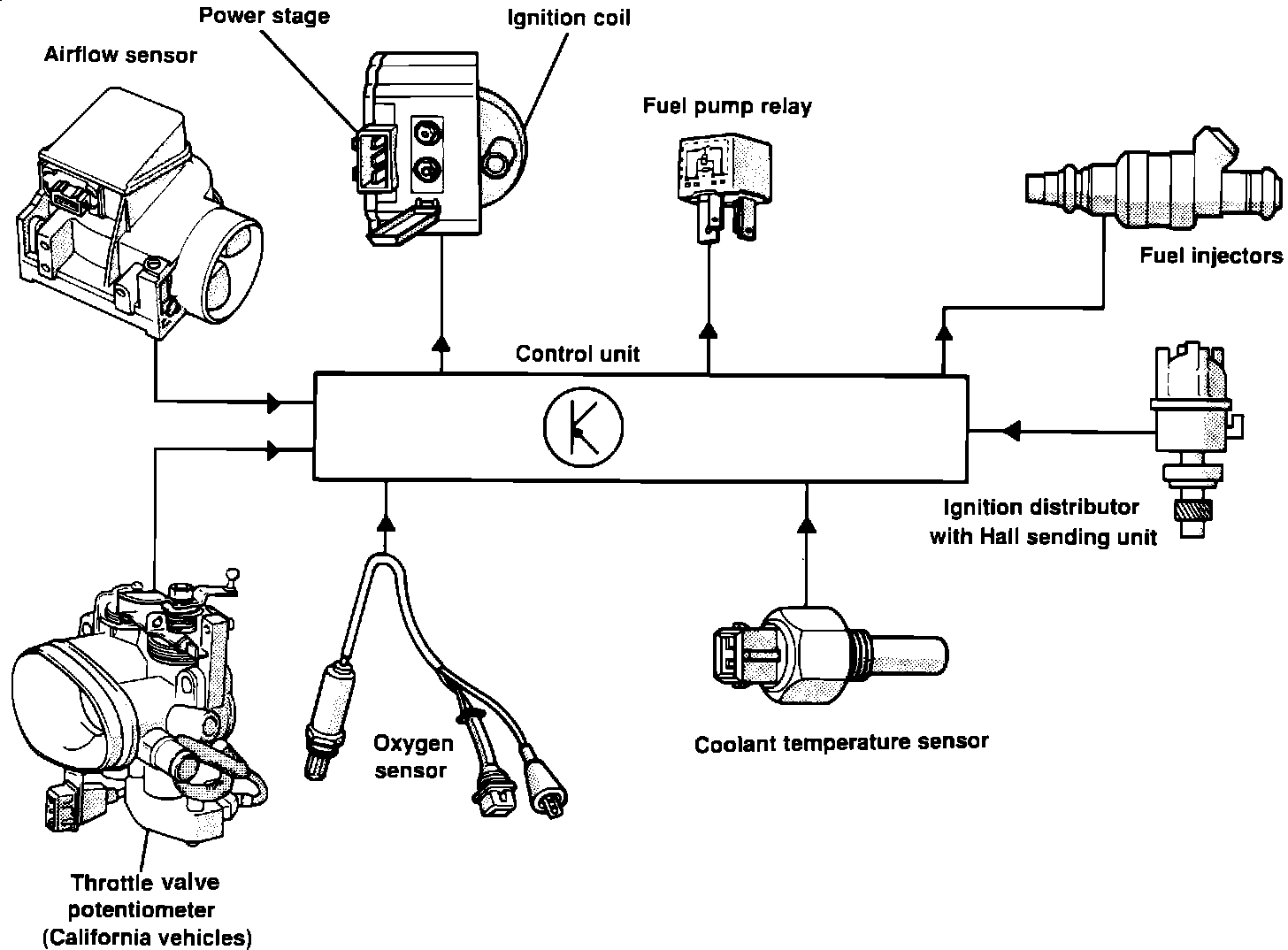 Power stage

Ignition coil

Airflow sensor

Fuel pump relay

Fuel injectors

Control unit

Ignition distributor with Hall sending unit

Oxygen sensor

Coolant temperature sensor

Throttle valve potentiometer (California vehicles)