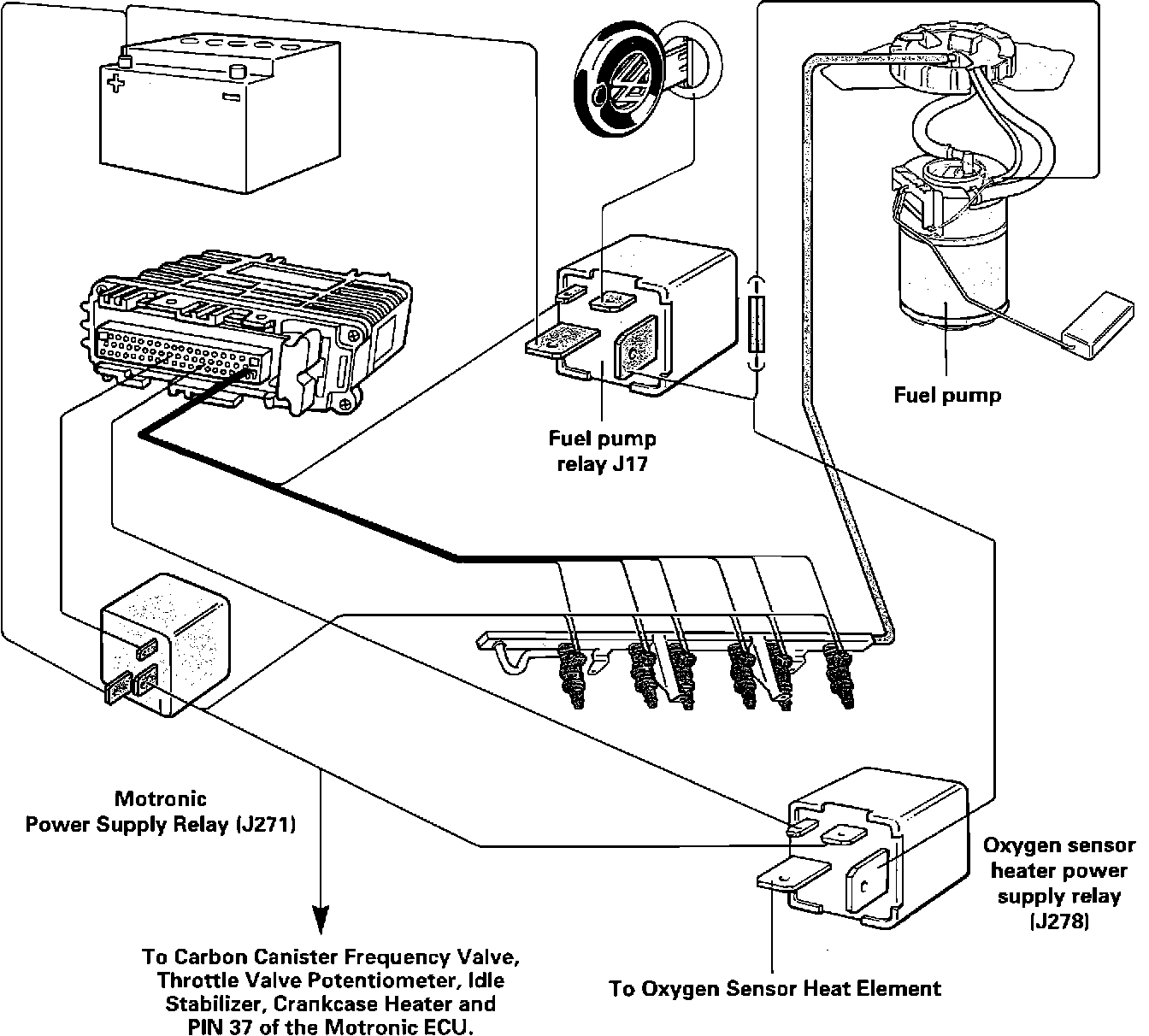 Fuel pump

Fuel pump relay J17

Motronic Power Supply Relay (J271)

Oxygen sensor heater power supply relay (J278)

To Carbon Canister Frequency Valve, Throttle Valve Potentiometer, Idle Stabilizer, Crankcase Heater and PIN 37 of the Motronic ECU.

To Oxygen Sensor Heat Element