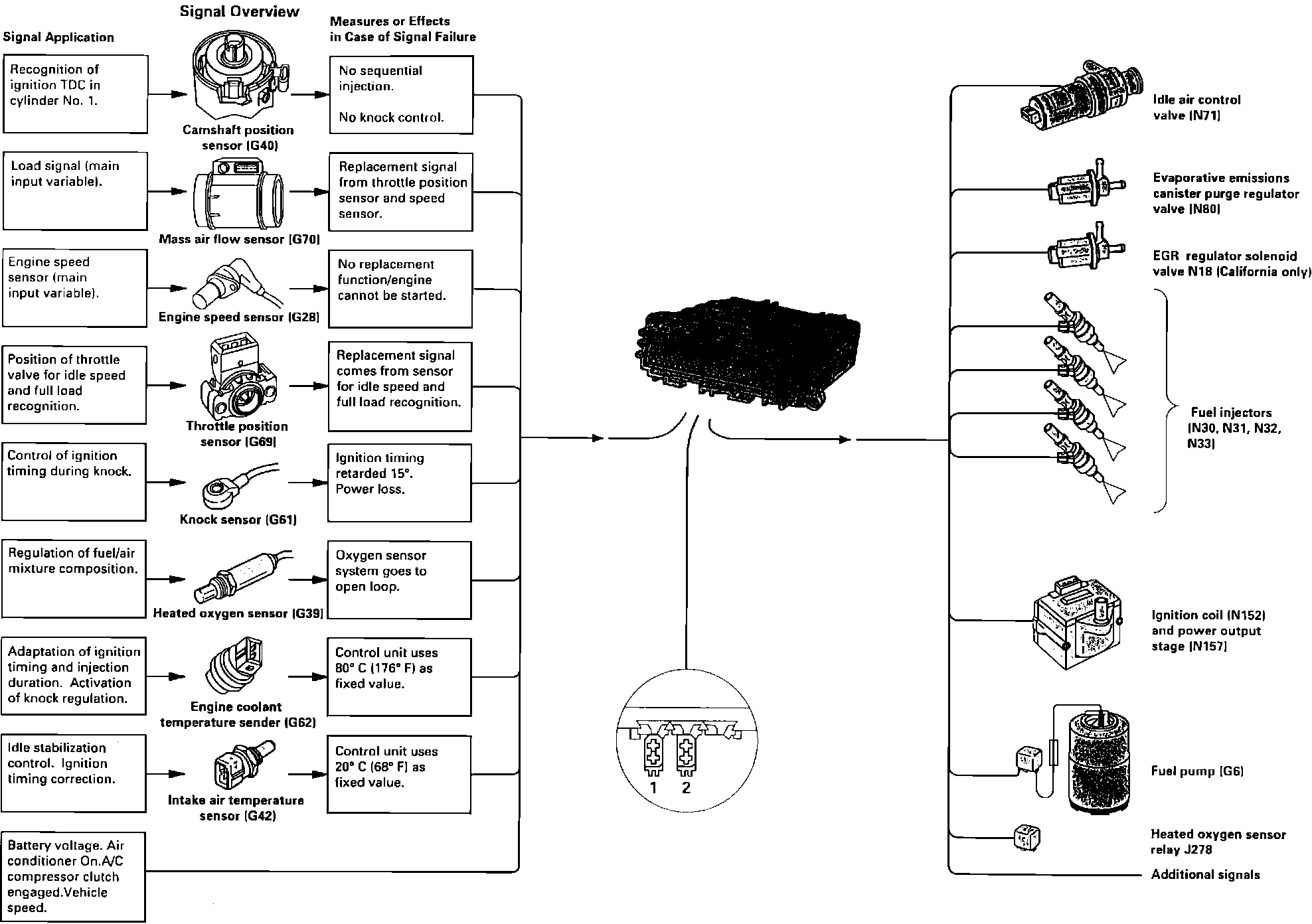 Signal Overview

Signal Application

Measures or Effects in Case of Signal Failure

Recognition of ignition TDC in cylinder No. 1.

Camshaft position sensor (G40)

No sequential injection.

No knock control.

Load signal (main input variable).

Mass air flow sensor (G70)

Replacement signal from throttle position sensor and speed sensor.

Engine speed sensor (main input variable).

Engine speed sensor (G28)

No replacement function/engine cannot be started.

Position of throttle valve for idle speed and full load recognition.

Throttle position sensor (G69)

Replacement signal comes from sensor for idle speed and full load recognition.

Control of ignition timing during knock.

Knock sensor (G61)

Ignition timing retarded 15°. Power loss.

Regulation of fuel/air mixture composition.

Heated oxygen sensor (G39)

Oxygen sensor system goes to open loop.

Adaptation of ignition timing and injection duration. Activation of knock regulation.

Engine coolant temperature sender (G62)

Control unit uses 80° C (176° F) as fixed value.

Idle stabilization control. Ignition timing correction.

Intake air temperature sensor (G42)

Control unit uses 20° C (68° F) as fixed value.

Battery voltage. Air conditioner On.A/C compressor clutch engaged.Vehicle speed.

1 2

Idle air control valve (N71)

Evaporative emissions canister purge regulator valve (N80)

EGR regulator solenoid valve N18 (California only)

Fuel injectors (N30, N31, N32, N33)

Ignition coil (N152) and power output stage (N157)

Fuel pump (G6)

Heated oxygen sensor relay J278

Additional signals