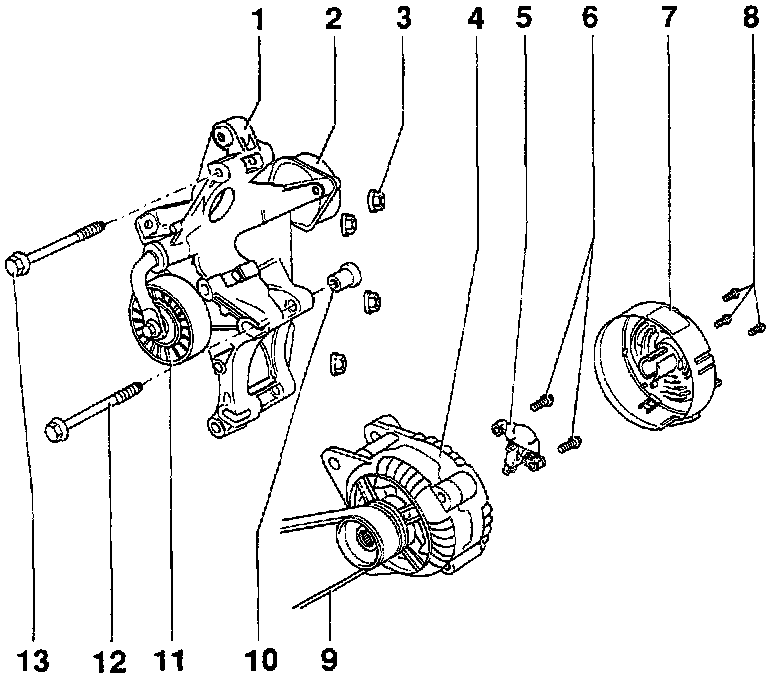 1 2 3 4 5 6 7 8

13 12 11 10 9