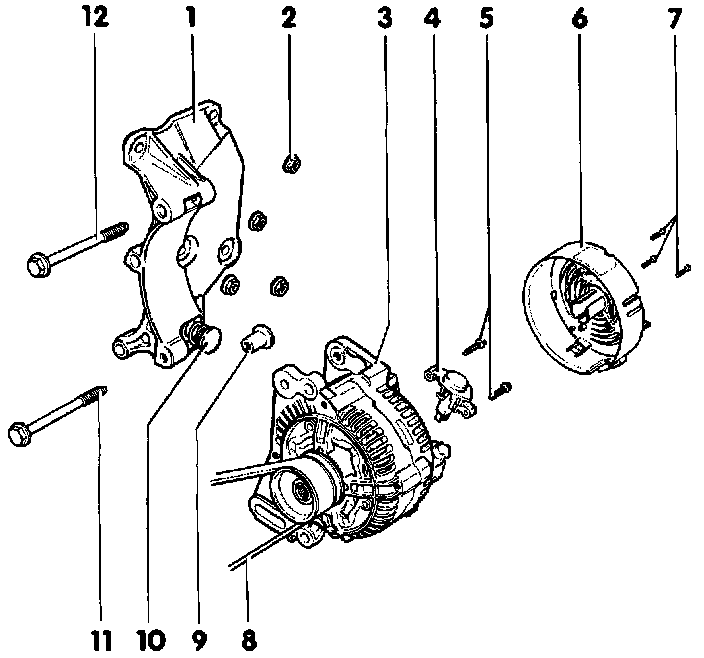 12 1 2 3 4 5 6 7

11 10 9 8