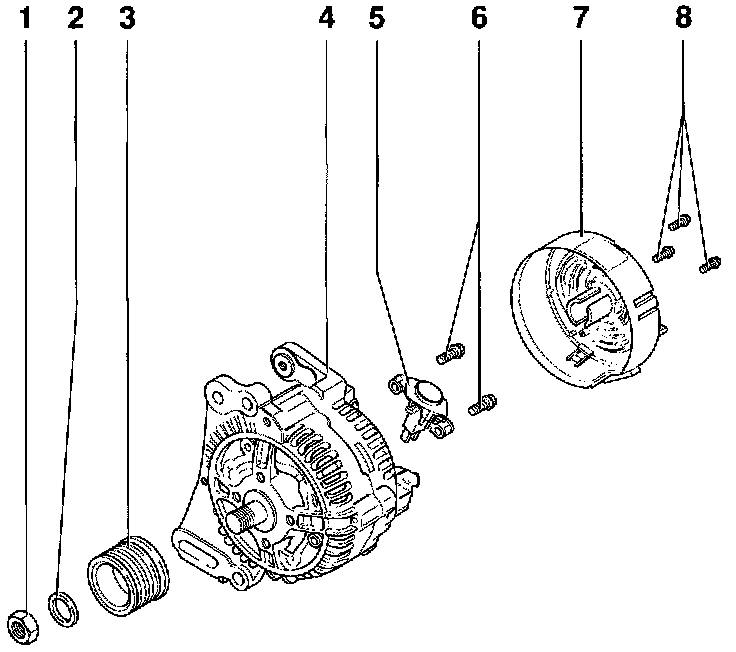 1 2 3 4 5 6 7 8