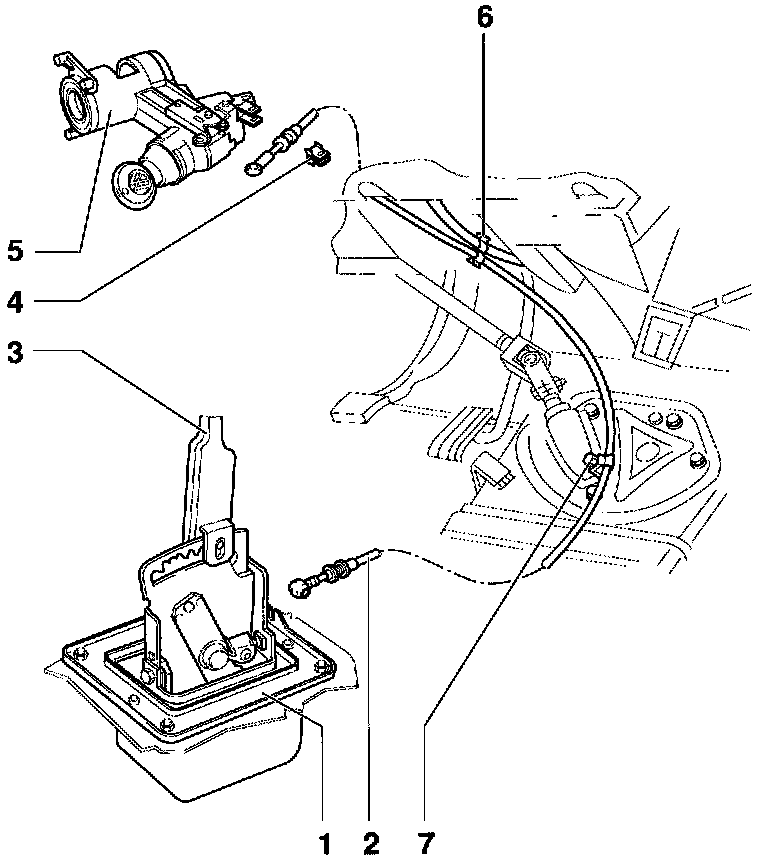 6
5
4
3
1
2
7