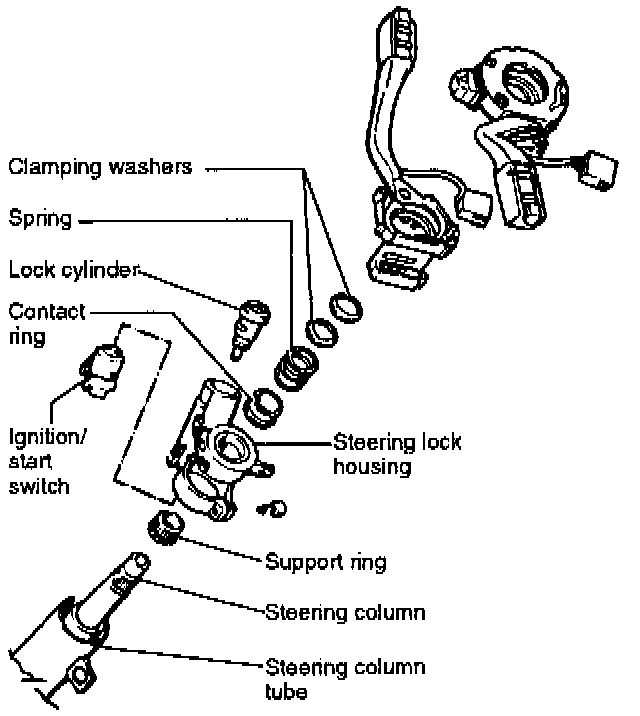 Clamping washers

Spring

Lock cylinder

Contact ring

Ignition/ start switch

Steering lock housing

Support ring

Steering column

Steering column tube