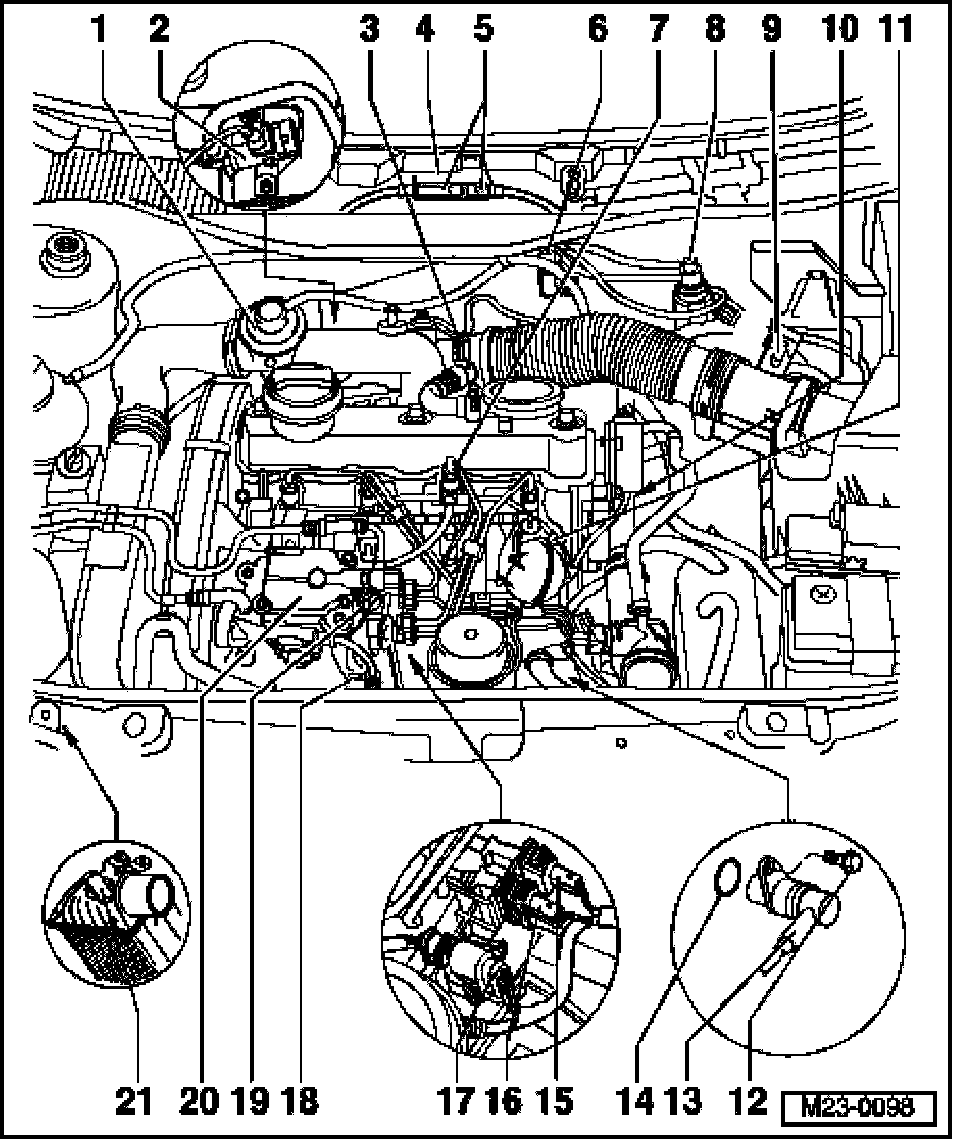 1 2 3 4 5 6 7 8 9 10 11

21 20 19 18 17 16 15 14 13 12 M23-0098