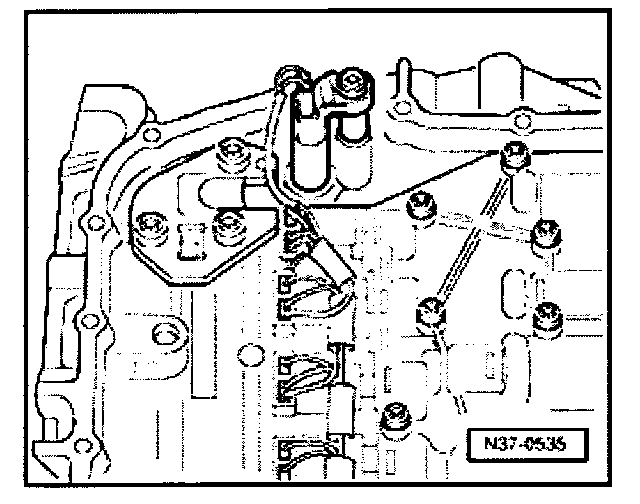 N37-0535