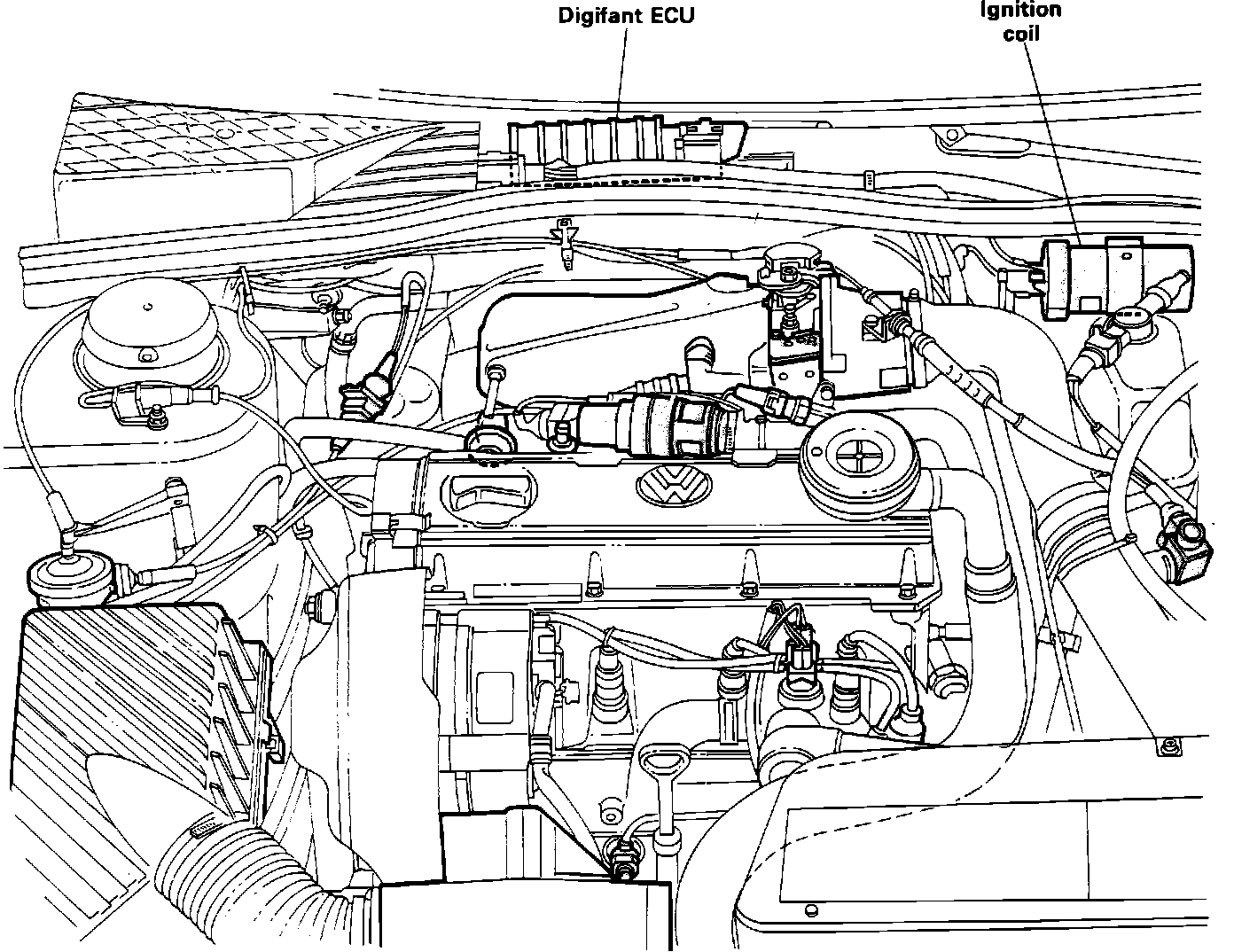 Digifant ECU

Ignition coil