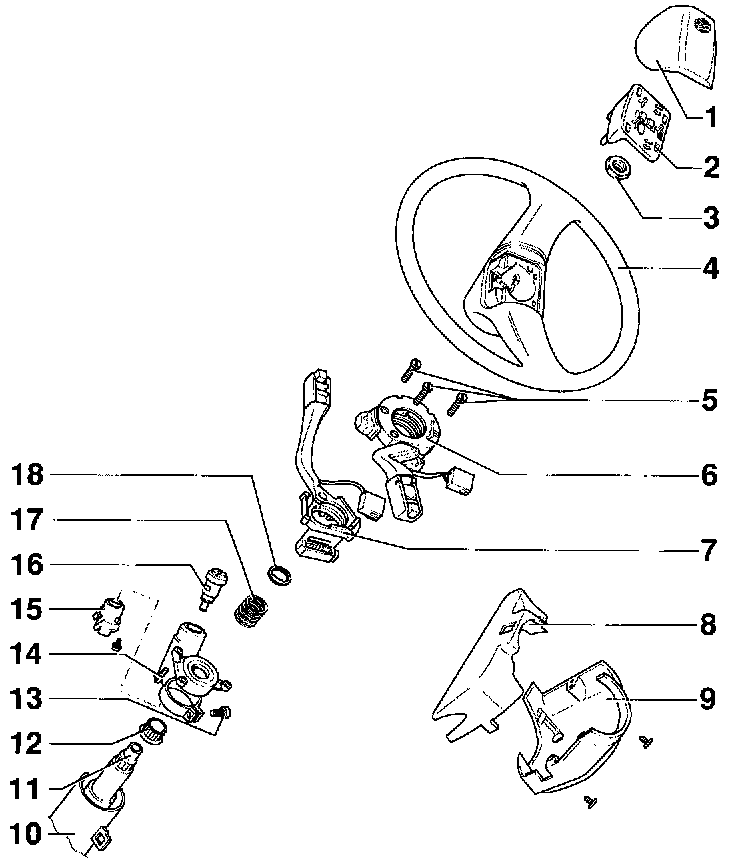 1
2
3
4
5
6
7
8
9
18
17
16
15
14
13
12
11
10